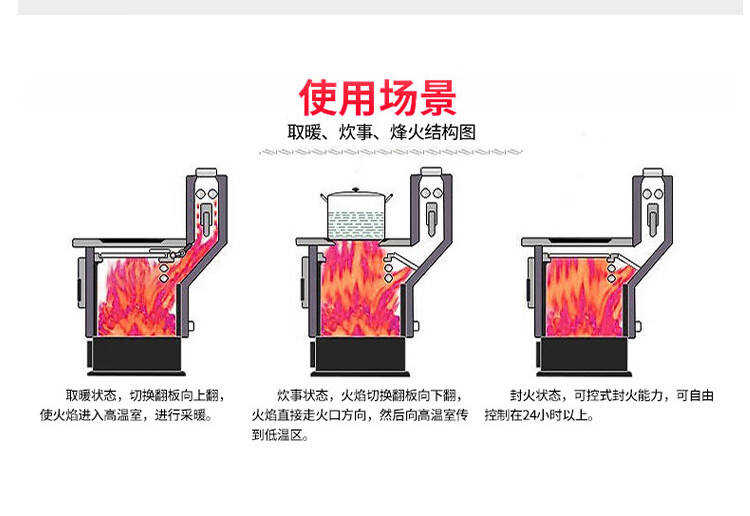 使用场景

取暖、炊事、烽火结构图

取暖状态，切换翻板向上翻，使火焰进入高温室，进行采暖。

炊事状态，火焰切换翻板向下翻，火焰直接走火口方向，然后向高温室传到低温区。

封火状态，可控式封火能力，可自由控制在24小时以上。