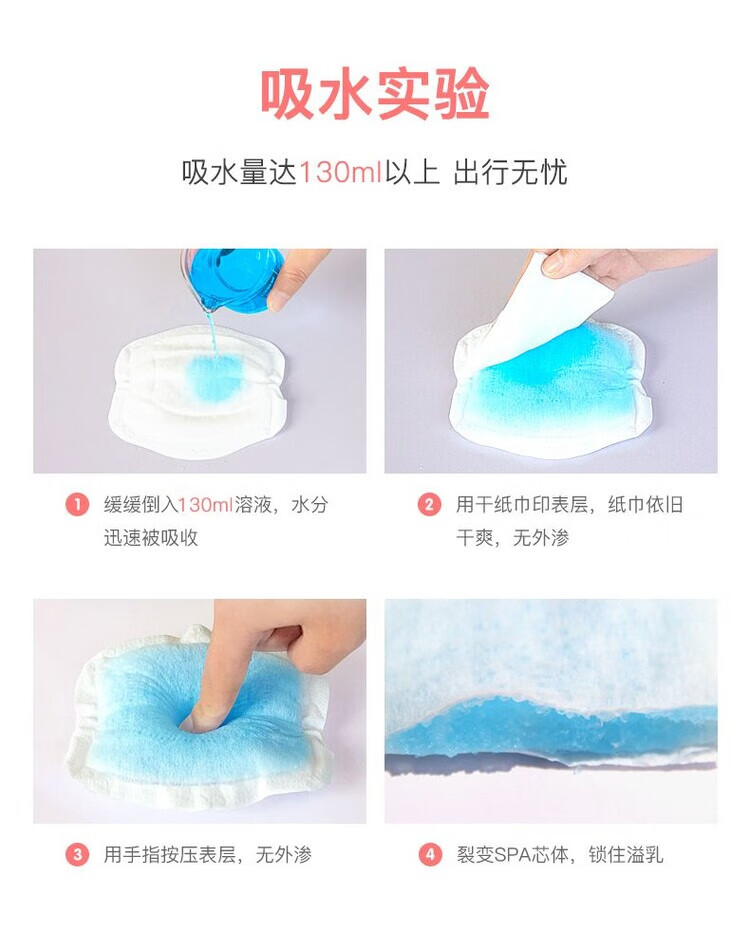 吸水实验

吸水量达130ml以上 出行无忧

1 缓缓倒入130ml溶液，水分迅速被吸收

2 用干纸巾印表层，纸巾依旧干爽，无外渗

3 用手指按压表层，无外渗

4 裂变SPA芯体，锁住溢乳