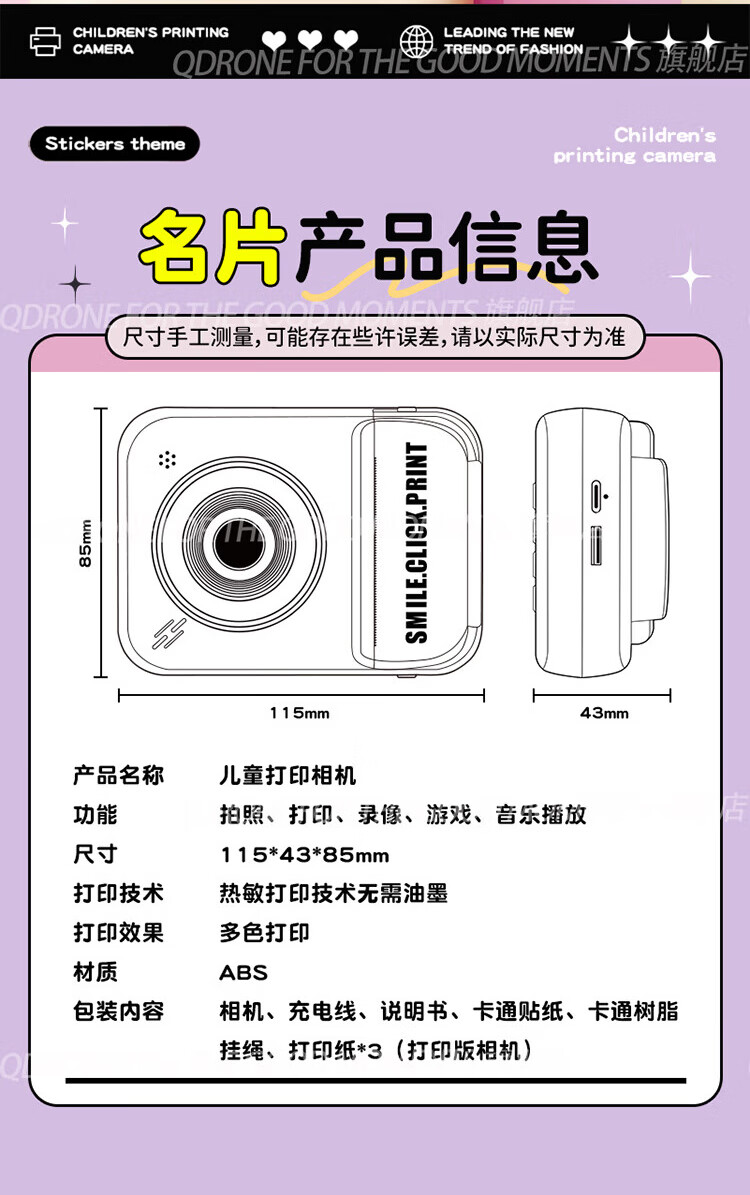 CHILDREN'S PRINTING CAMERA

LEADING THE NEW TREND OF FASHION

QDRONE FOR THE GOOD MOMENTS 旗舰店

Stickers theme

Children's printing camera

名片产品信息

QDRONE FOR THE GOOD MOMENTS 旗舰店

尺寸手工测量，可能存在些许误差，请以实际尺寸为准

85mm

SMILE.CLICK.PRINT

115mm

43mm

| 产品名称 | 儿童打印相机 |
|---|---|
| 功能 | 拍照、打印、录像、游戏、音乐播放 |
| 尺寸 | 115*43*85mm |
| 打印技术 | 热敏打印技术无需油墨 |
| 打印效果 | 多色打印 |
| 材质 | ABS |
| 包装内容 | 相机、充电线、说明书、卡通贴纸、卡通树脂挂绳、打印纸*3（打印版相机） |