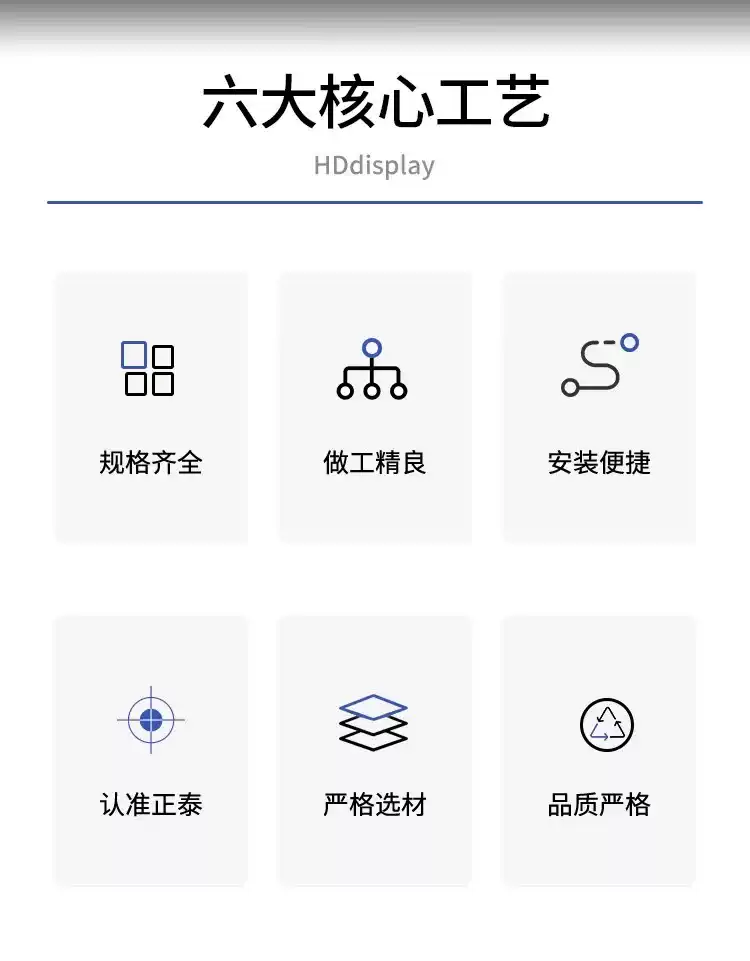 六大核心工艺

HDdisplay

规格齐全

做工精良

安装便捷

认准正泰

严格选材

品质严格