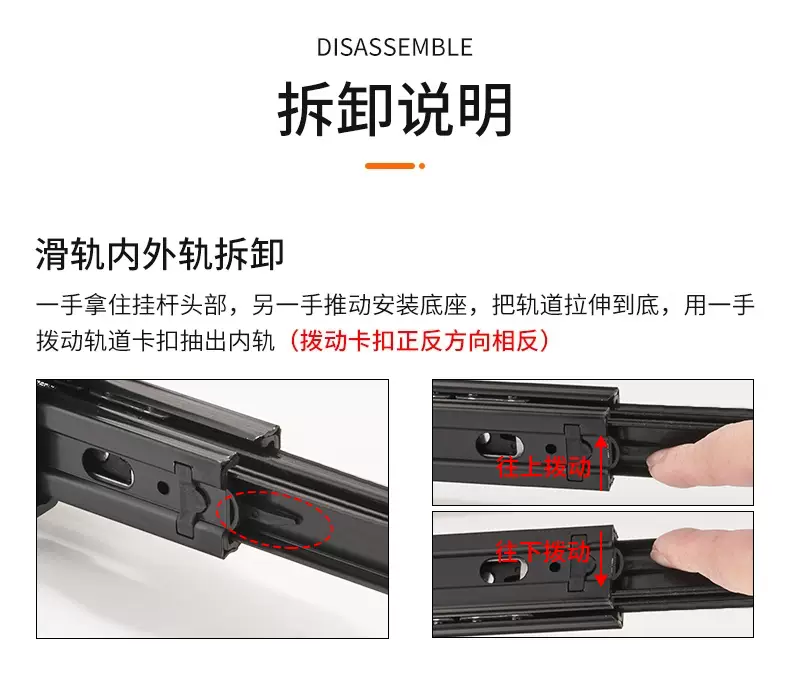 DISASSEMBLE

拆卸说明

滑轨内外轨拆卸

一手拿住挂杆头部，另一手推动安装底座，把轨道拉伸到底，用一手拨动轨道卡扣抽出内轨（拨动卡扣正反方向相反）

往上拨动

往下拨动