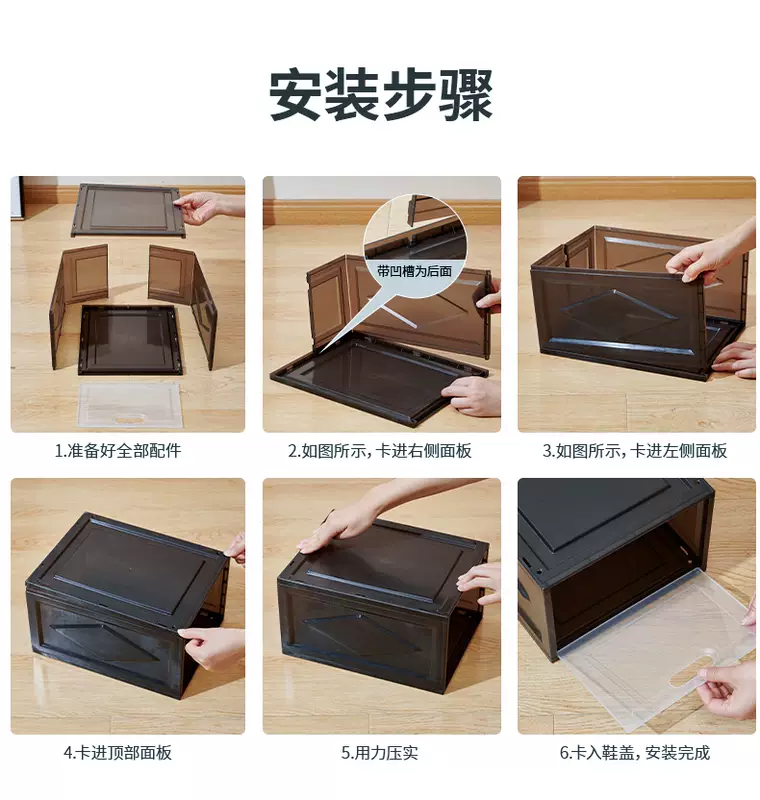 安装步骤

带凹槽为后面

1.准备好全部配件

2.如图所示，卡进右侧面板

3.如图所示，卡进左侧面板

4.卡进顶部面板

5.用力压实

6.卡入鞋盖，安装完成