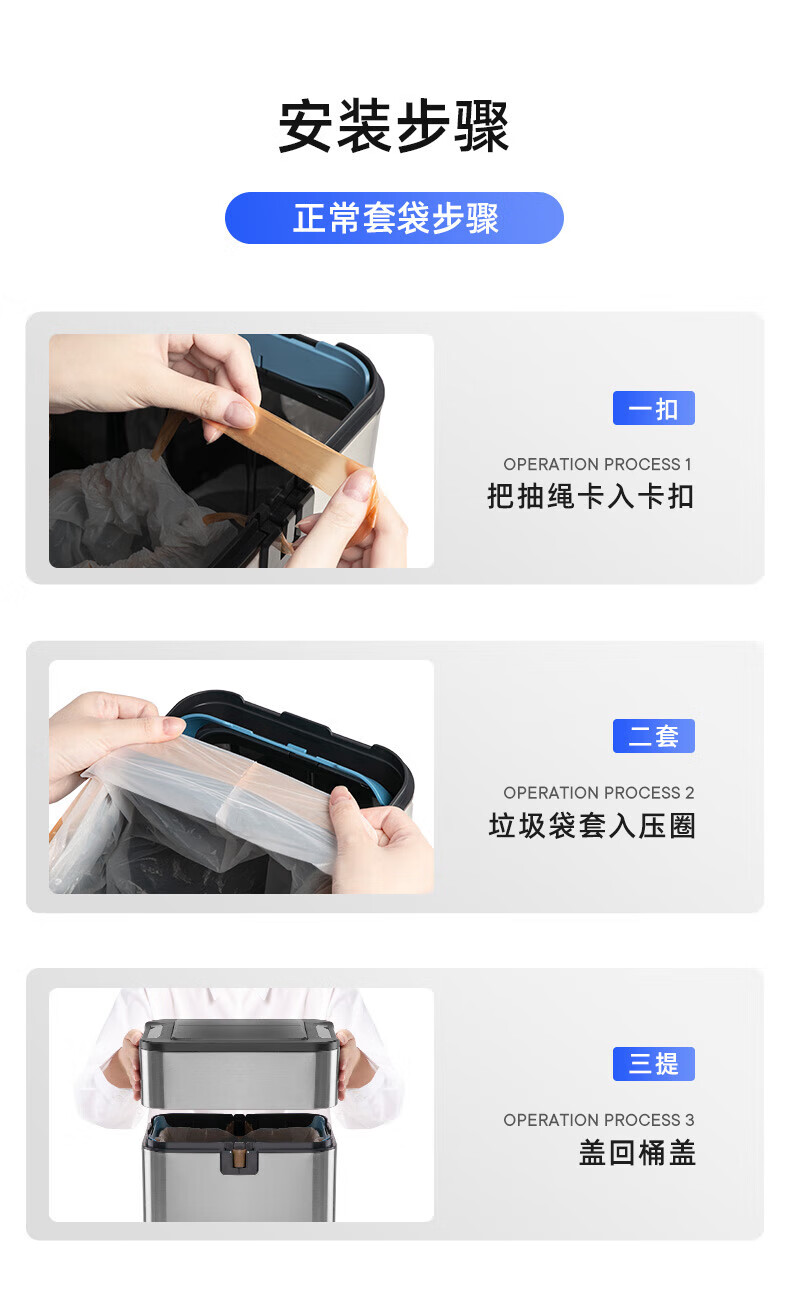 安装步骤

正常套袋步骤

一扣

OPERATION PROCESS 1

把抽绳卡入卡扣

二套

OPERATION PROCESS 2

垃圾袋套入压圈

三提

OPERATION PROCESS 3

盖回桶盖