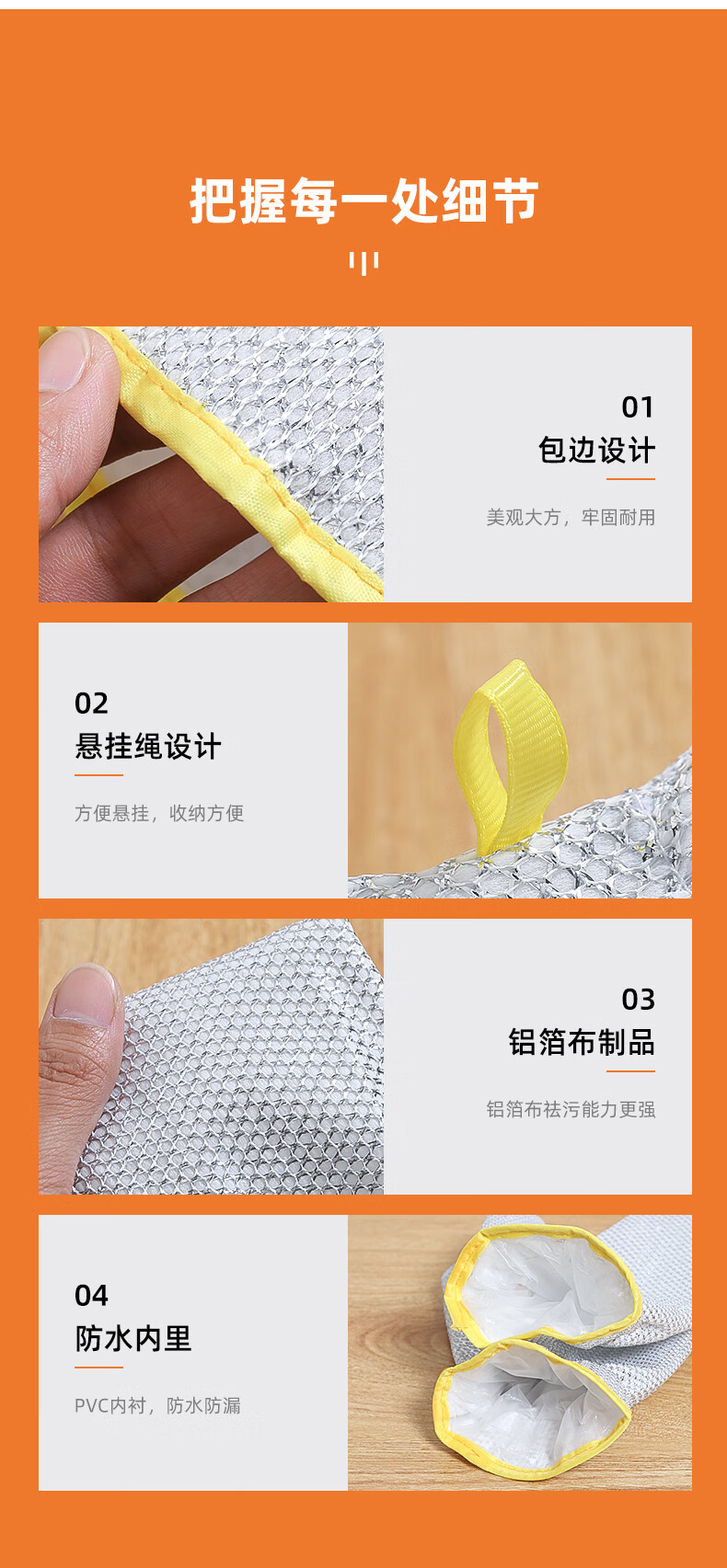 把握每一处细节

01
包边设计
美观大方，牢固耐用

02
悬挂绳设计
方便悬挂，收纳方便

03
铝箔布制品
铝箔布祛污能力更强

04
防水内里
PVC内衬，防水防漏