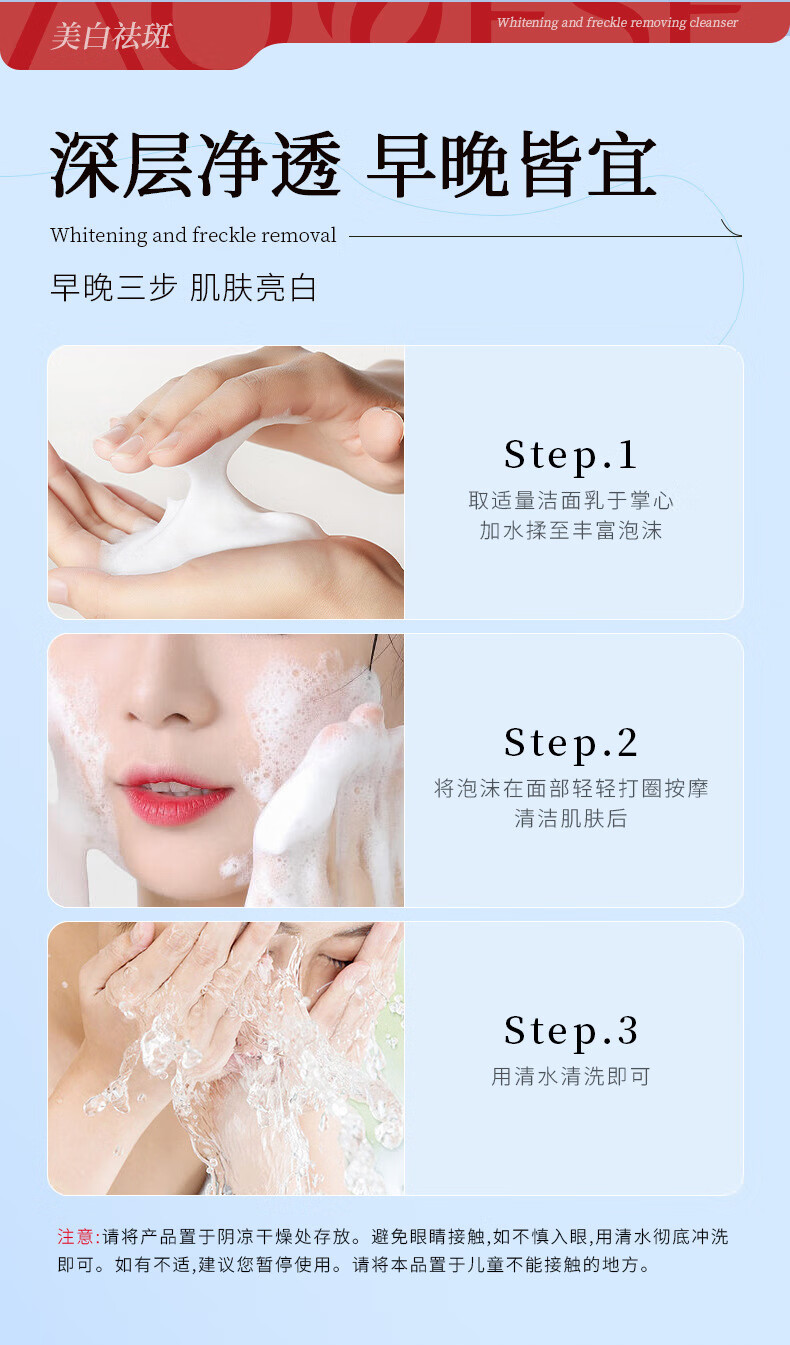 美白祛斑

Whitening and freckle removing cleanser

深层净透 早晚皆宜

Whitening and freckle removal

早晚三步 肌肤亮白

Step.1
取适量洁面乳于掌心
加水揉至丰富泡沫

Step.2
将泡沫在面部轻轻打圈按摩
清洁肌肤后

Step.3
用清水清洗即可

注意:请将产品置于阴凉干燥处存放。避免眼睛接触,如不慎入眼,用清水彻底冲洗即可。如有不适,建议您暂停使用。请将本品置于儿童不能接触的地方。