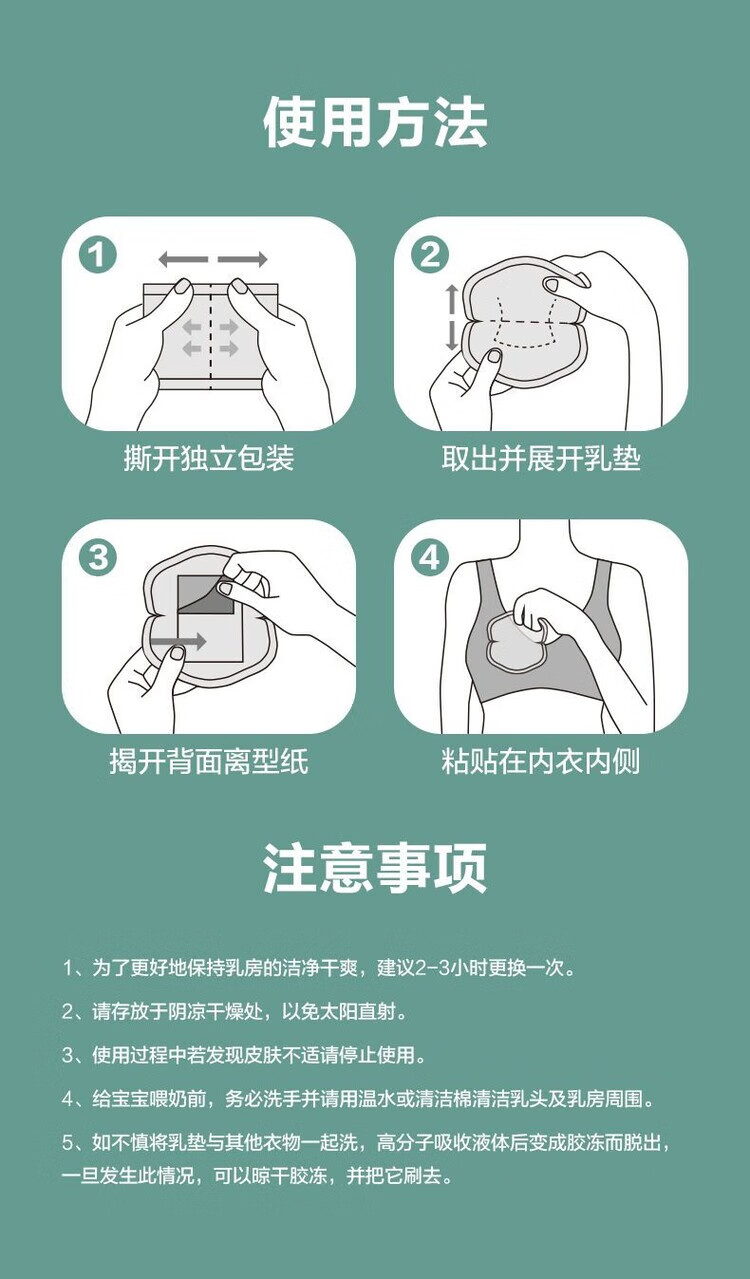 使用方法

1
撕开独立包装

2
取出并展开乳垫

3
揭开背面离型纸

4
粘贴在内衣内侧

注意事项

1、为了更好地保持乳房的洁净干爽，建议2-3小时更换一次。

2、请存放于阴凉干燥处，以免太阳直射。

3、使用过程中若发现皮肤不适请停止使用。

4、给宝宝喂奶前，务必洗手并请用温水或清洁棉清洁乳头及乳房周围。

5、如不慎将乳垫与其他衣物一起洗，高分子吸收液体后变成胶冻而脱出，一旦发生此情况，可以晾干胶冻，并把它刷去。