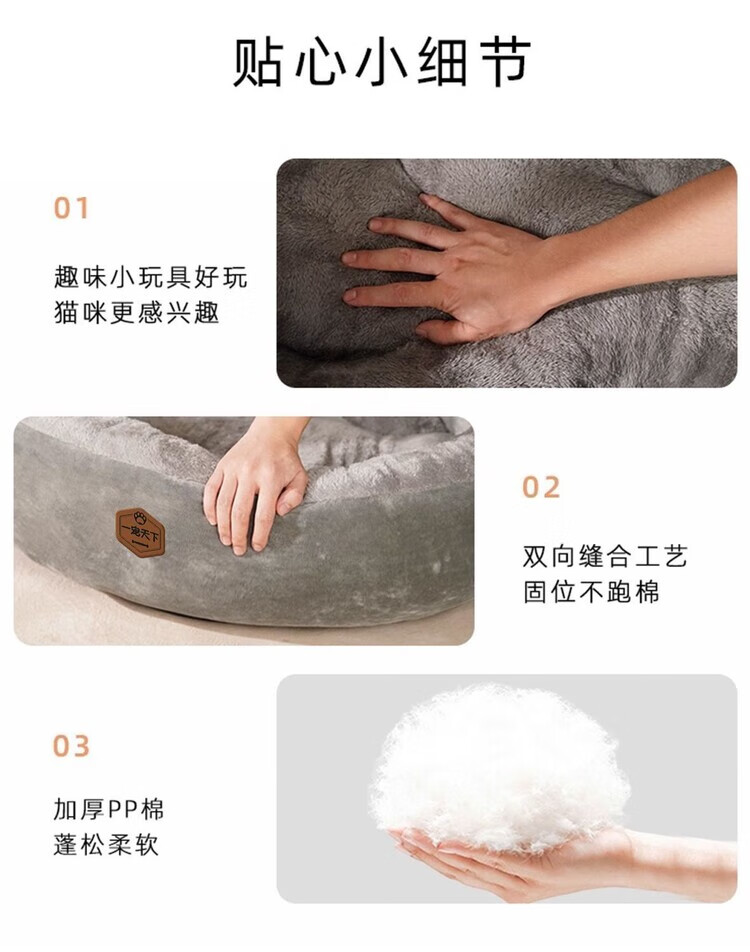 贴心小细节

01

趣味小玩具好玩
猫咪更感兴趣

一宠天下

02

双向缝合工艺
固位不跑棉

03

加厚PP棉
蓬松柔软