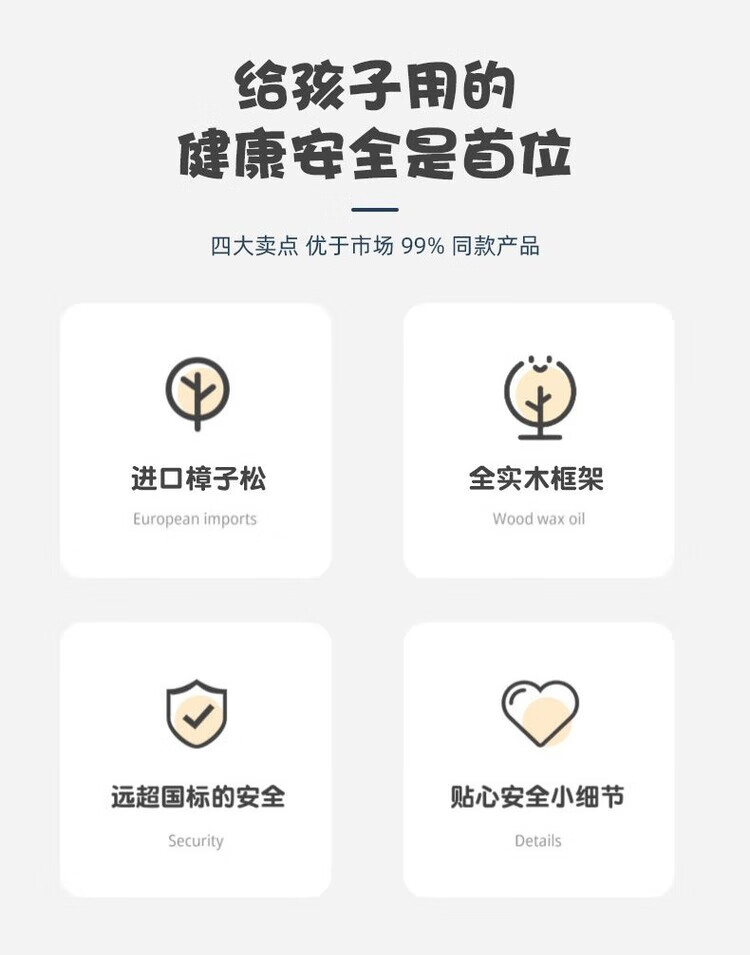 给孩子用的
健康安全是首位

四大卖点 优于市场99%同款产品

进口樟子松
European imports

全实木框架
Wood wax oil

远超国标的安全
Security

贴心安全小细节
Details