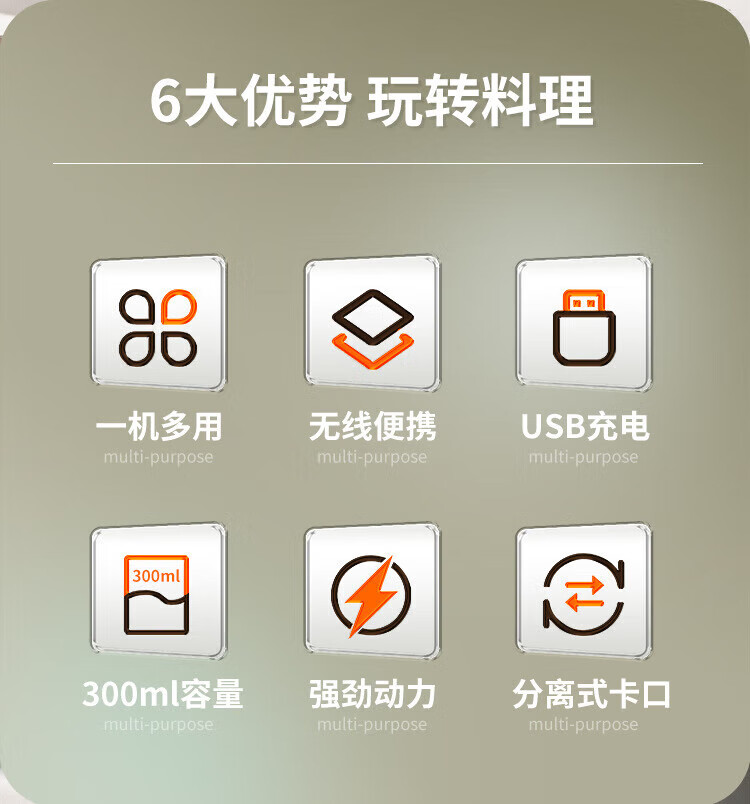 6大优势 玩转料理

一机多用
multi-purpose

无线便携
multi-purpose

USB充电
multi-purpose

300ml

300ml容量
multi-purpose

强劲动力
multi-purpose

分离式卡口
multi-purpose