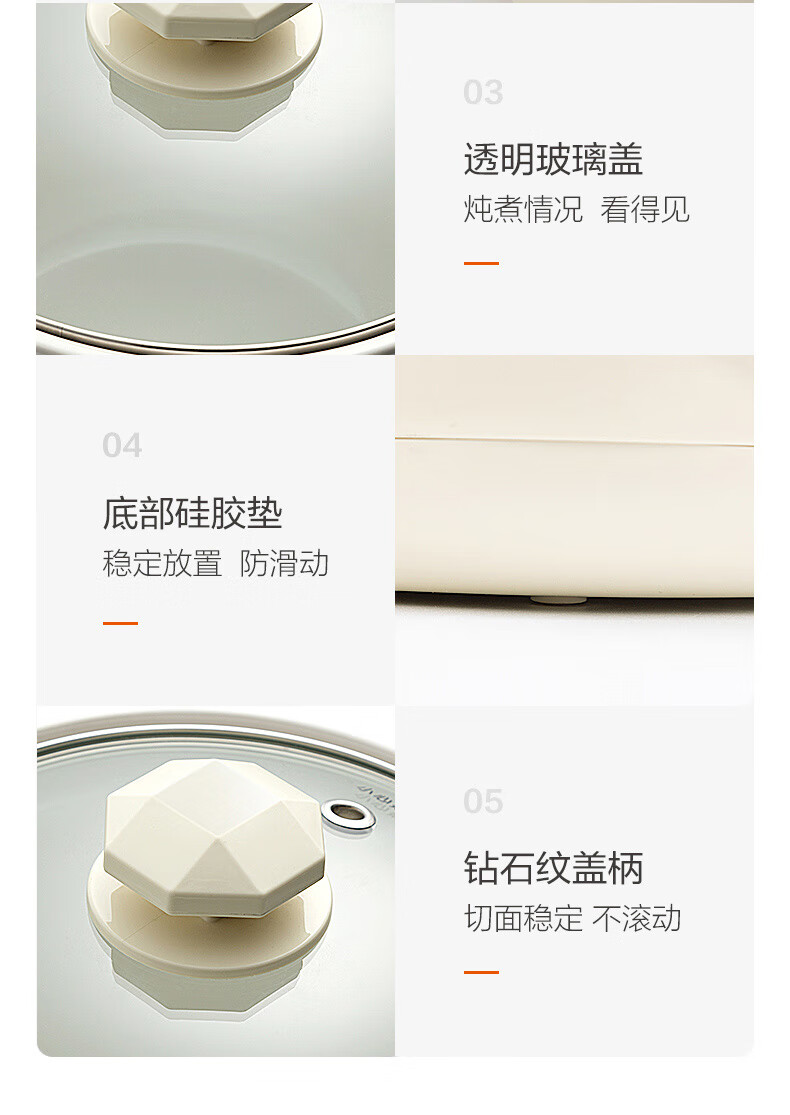 03

透明玻璃盖

炖煮情况 看得见

04

底部硅胶垫

稳定放置 防滑动

05

钻石纹盖柄

切面稳定 不滚动