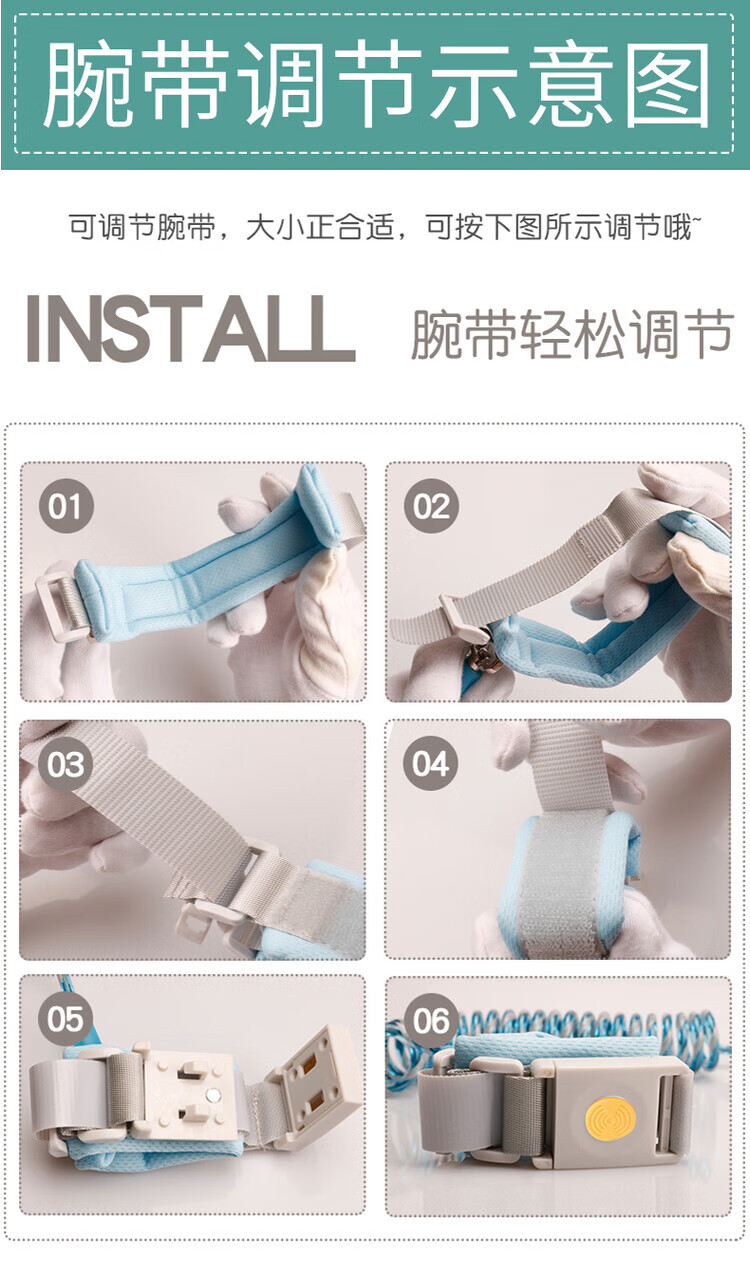 腕带调节示意图

可调节腕带，大小正合适，可按下图所示调节哦~

INSTALL 腕带轻松调节

01

02

03

04

05

06