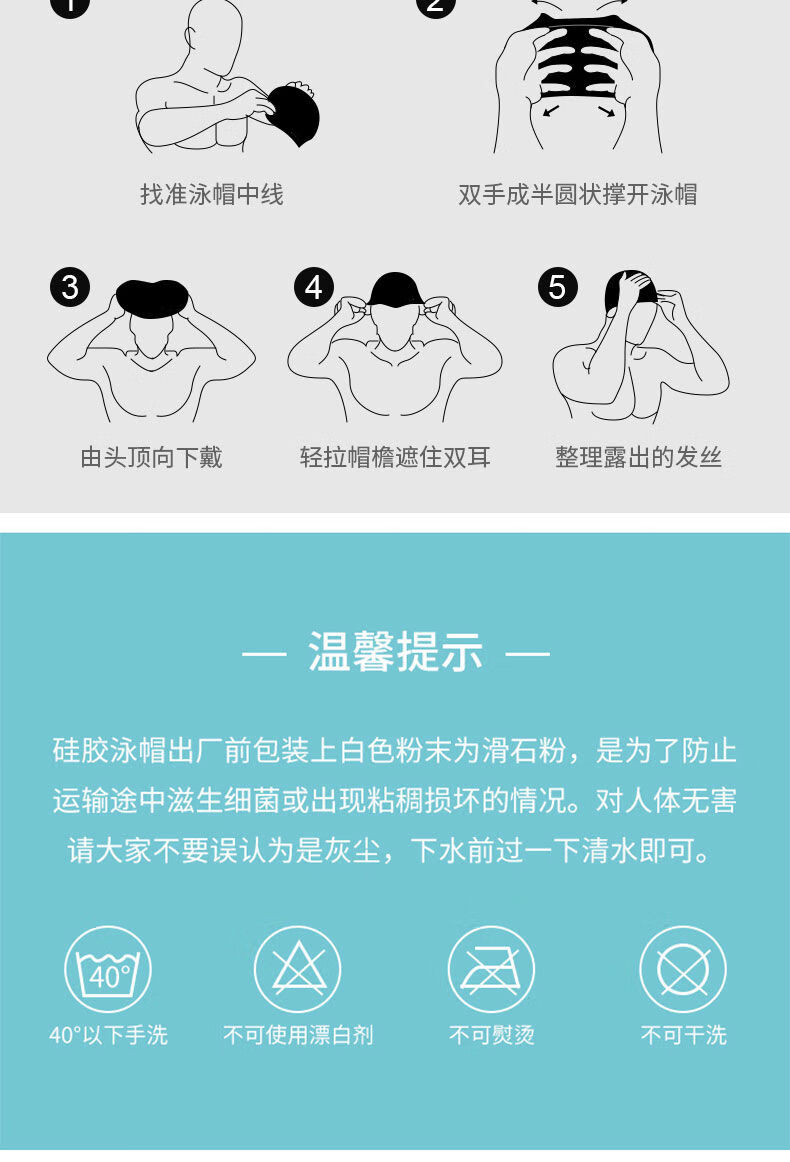 1
找准泳帽中线

2
双手成半圆状撑开泳帽

3
由头顶向下戴

4
轻拉帽檐遮住双耳

5
整理露出的发丝

— 温馨提示 —

硅胶泳帽出厂前包装上白色粉末为滑石粉，是为了防止运输途中滋生细菌或出现粘稠损坏的情况。对人体无害请大家不要误认为是灰尘，下水前过一下清水即可。

40°
40°以下手洗

不可使用漂白剂

不可熨烫

不可干洗