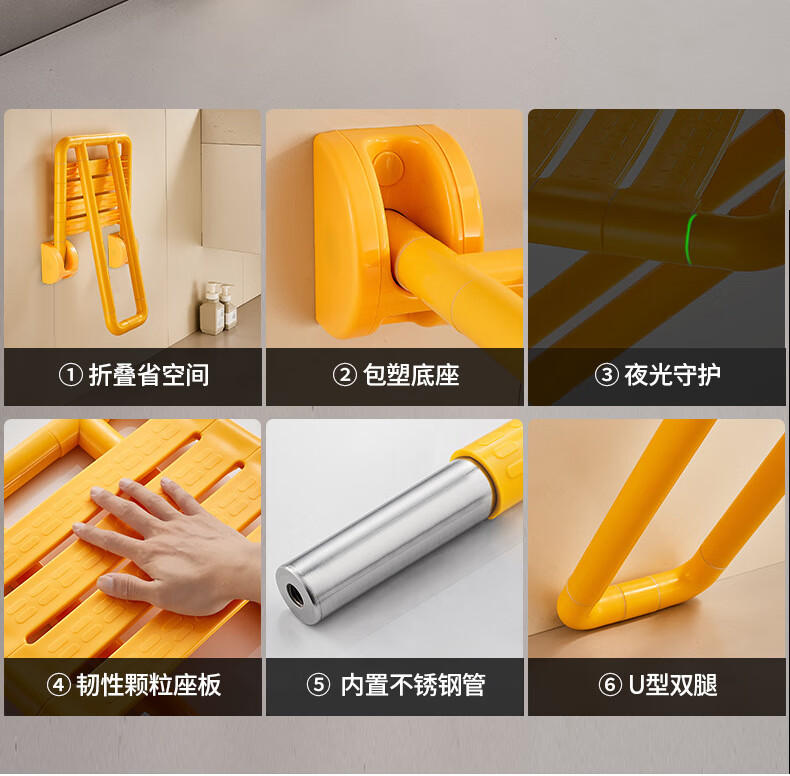 ① 折叠省空间

② 包塑底座

③ 夜光守护

④ 韧性颗粒座板

⑤ 内置不锈钢管

⑥ U型双腿