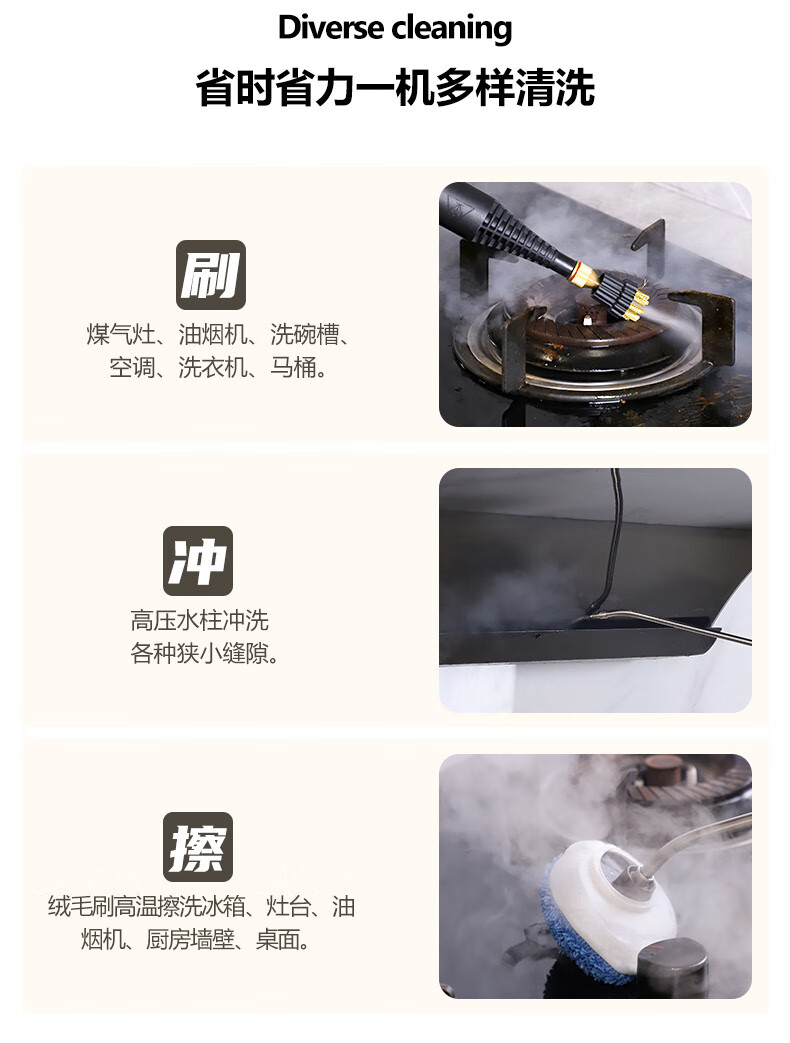 Diverse cleaning
省时省力一机多样清洗

刷
煤气灶、油烟机、洗碗槽、空调、洗衣机、马桶。

冲
高压水柱冲洗各种狭小缝隙。

擦
绒毛刷高温擦洗冰箱、灶台、油烟机、厨房墙壁、桌面。