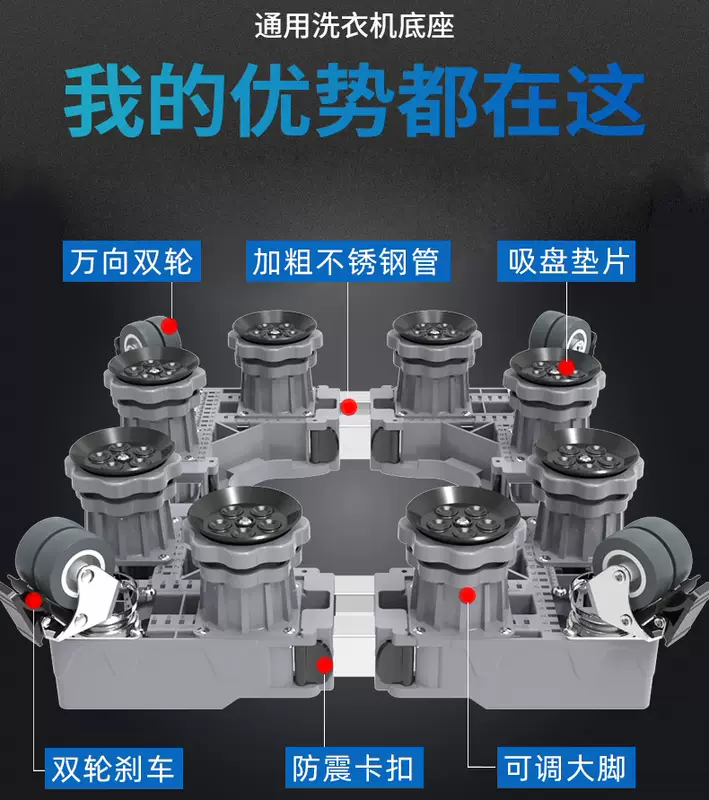 通用洗衣机底座

我的优势都在这

万向双轮

加粗不锈钢管

吸盘垫片

双轮刹车

防震卡扣

可调大脚