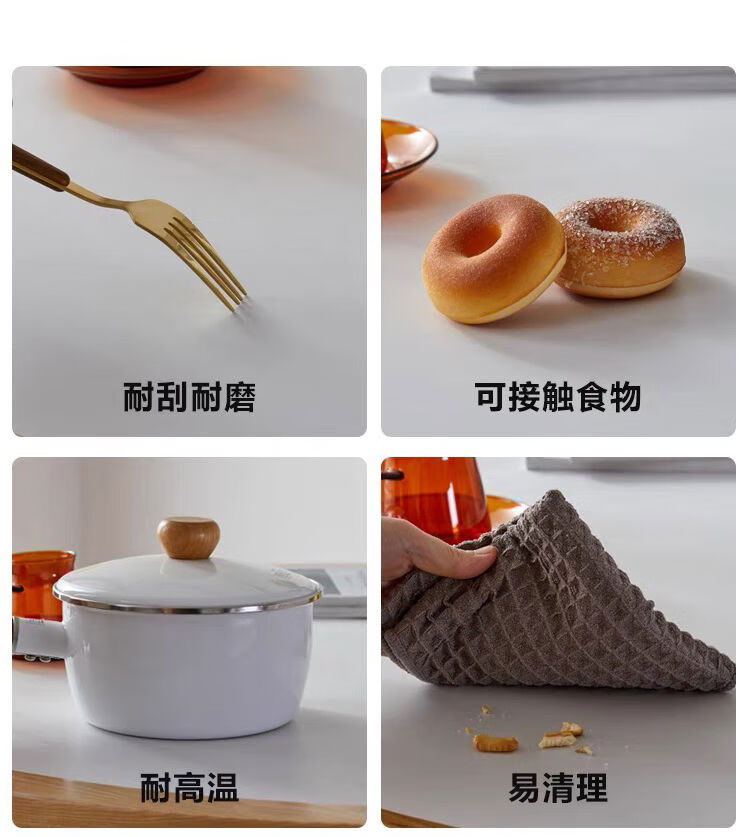 耐刮耐磨

可接触食物

耐高温

易清理