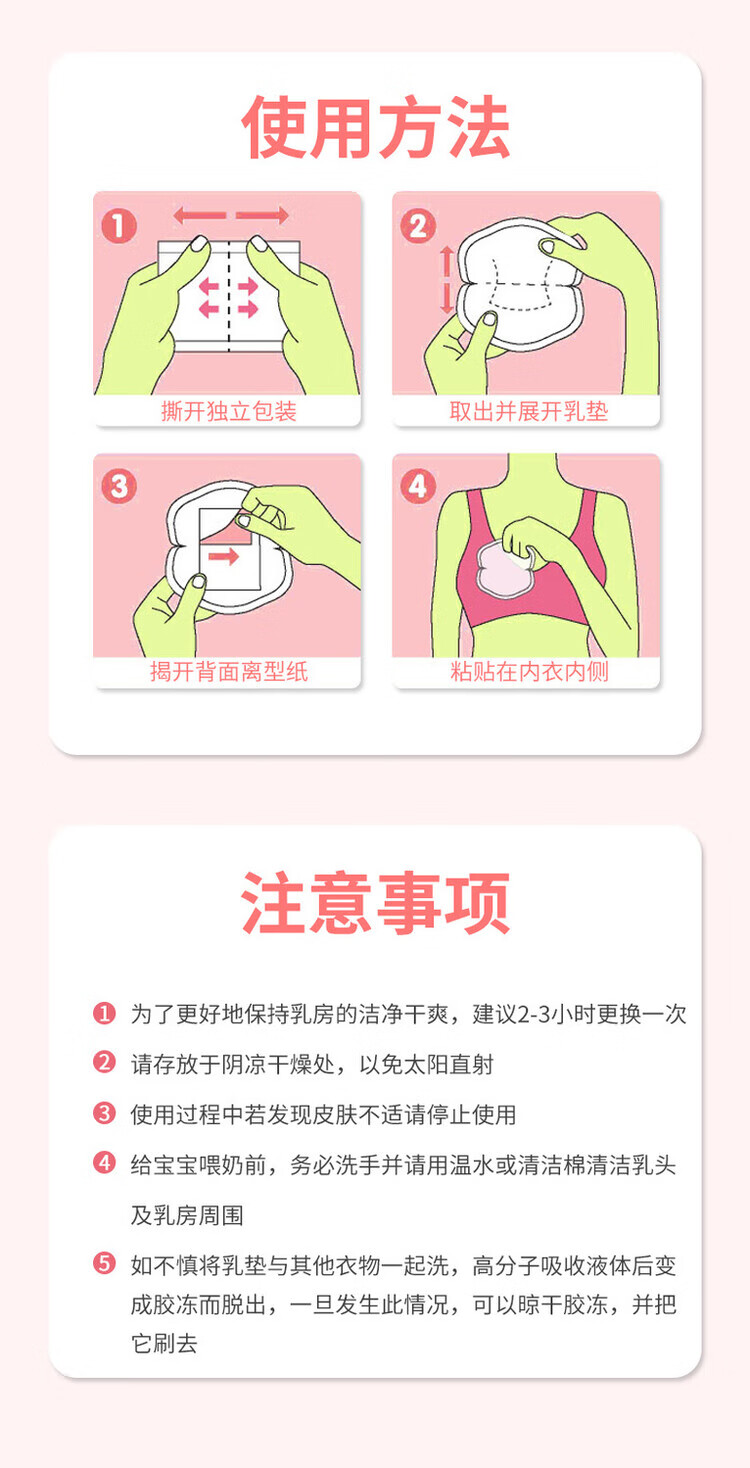 使用方法

1
撕开独立包装

2
取出并展开乳垫

3
揭开背面离型纸

4
粘贴在内衣内侧

注意事项

1 为了更好地保持乳房的洁净干爽，建议2-3小时更换一次

2 请存放于阴凉干燥处，以免太阳直射

3 使用过程中若发现皮肤不适请停止使用

4 给宝宝喂奶前，务必洗手并请用温水或清洁棉清洁乳头及乳房周围

5 如不慎将乳垫与其他衣物一起洗，高分子吸收液体后变成胶冻而脱出，一旦发生此情况，可以晾干胶冻，并把它刷去