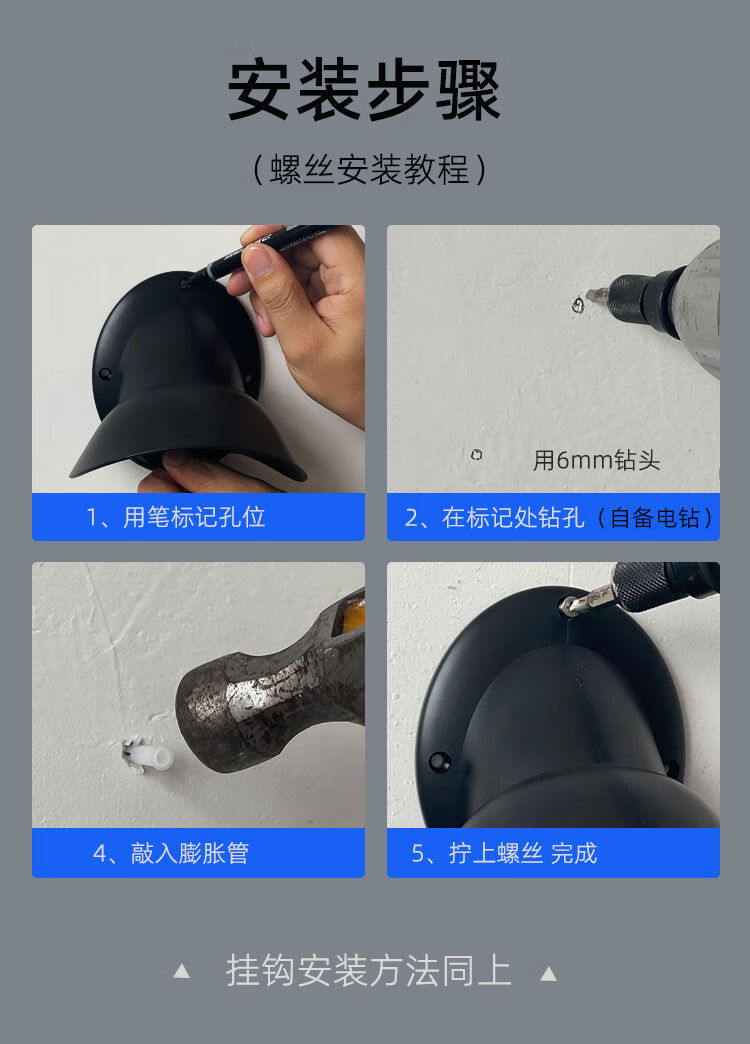 安装步骤

（螺丝安装教程）

1、用笔标记孔位

用6mm钻头

2、在标记处钻孔（自备电钻）

4、敲入膨胀管

5、拧上螺丝 完成

▲ 挂钩安装方法同上 ▲