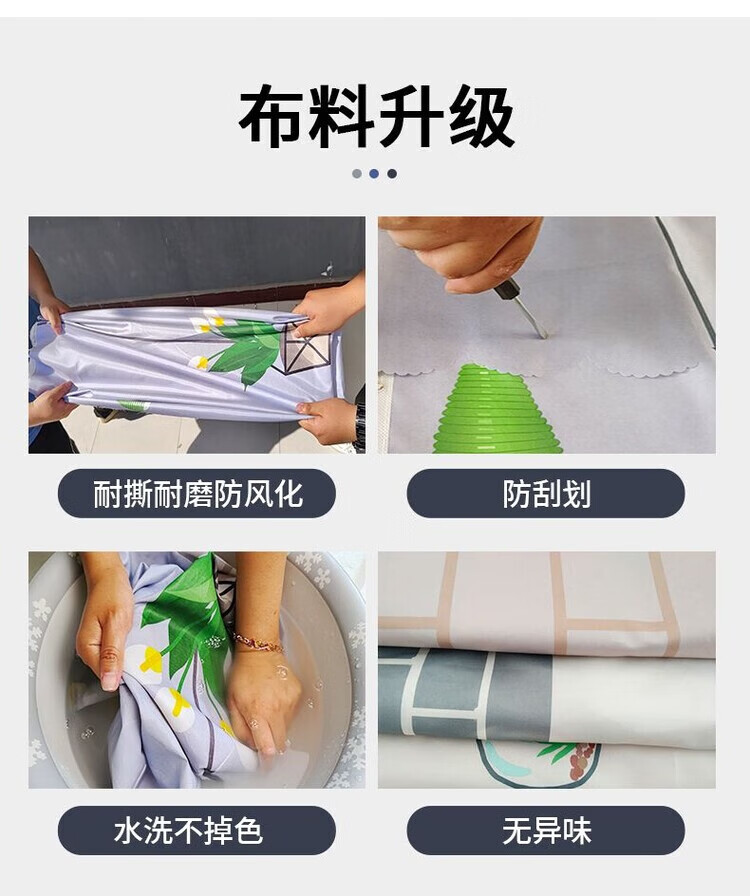 布料升级

耐撕耐磨防风化

防刮划

水洗不掉色

无异味