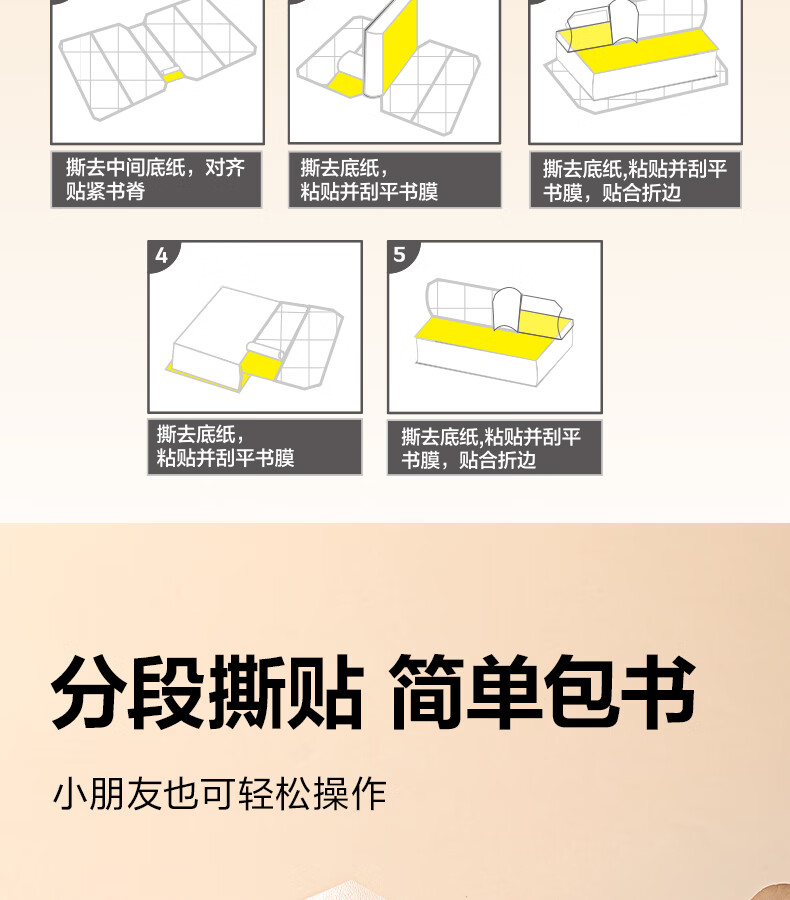 撕去中间底纸，对齐贴紧书脊

撕去底纸，粘贴并刮平书膜

撕去底纸,粘贴并刮平书膜，贴合折边

4

撕去底纸，粘贴并刮平书膜

5

撕去底纸,粘贴并刮平书膜，贴合折边

分段撕贴 简单包书

小朋友也可轻松操作