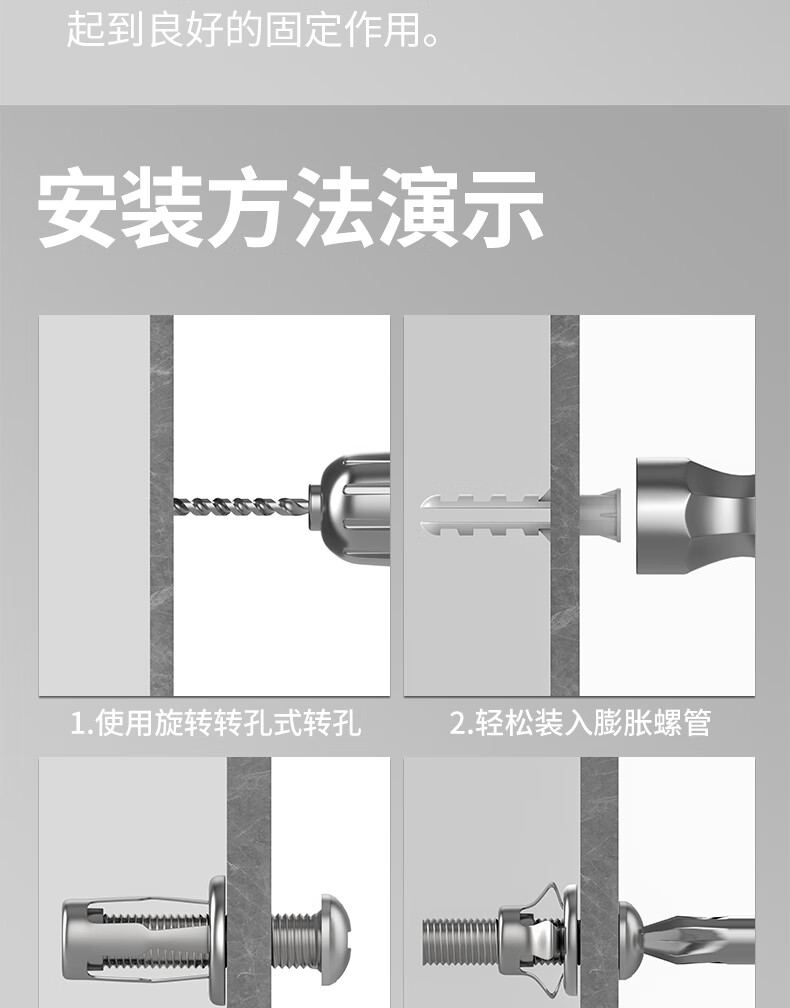 起到良好的固定作用。

安装方法演示

1.使用旋转转孔式转孔

2.轻松装入膨胀螺管