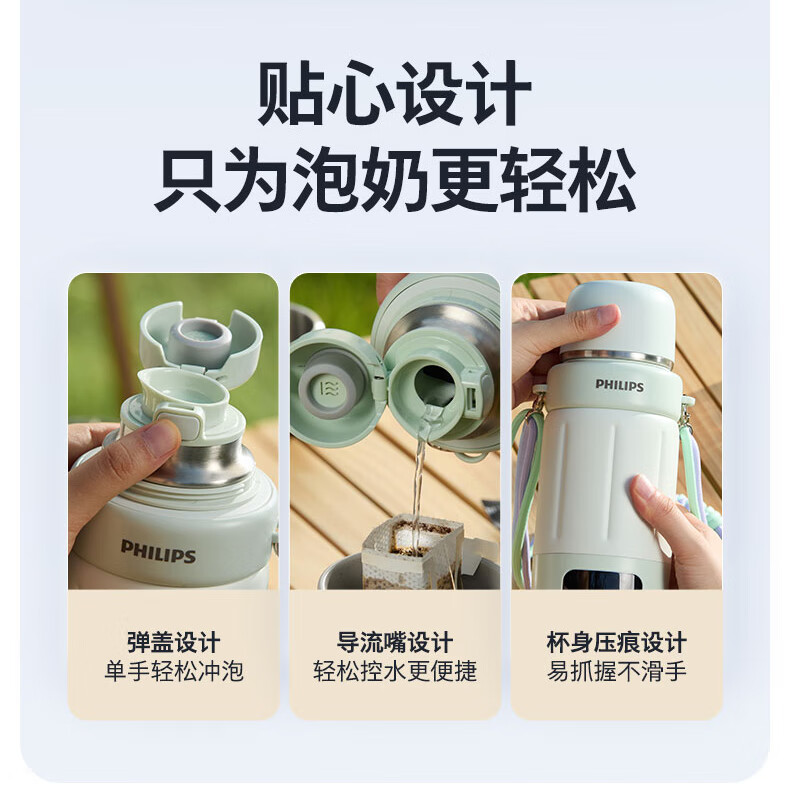 贴心设计
只为泡奶更轻松

PHILIPS

弹盖设计
单手轻松冲泡

导流嘴设计
轻松控水更便捷

PHILIPS

杯身压痕设计
易抓握不滑手