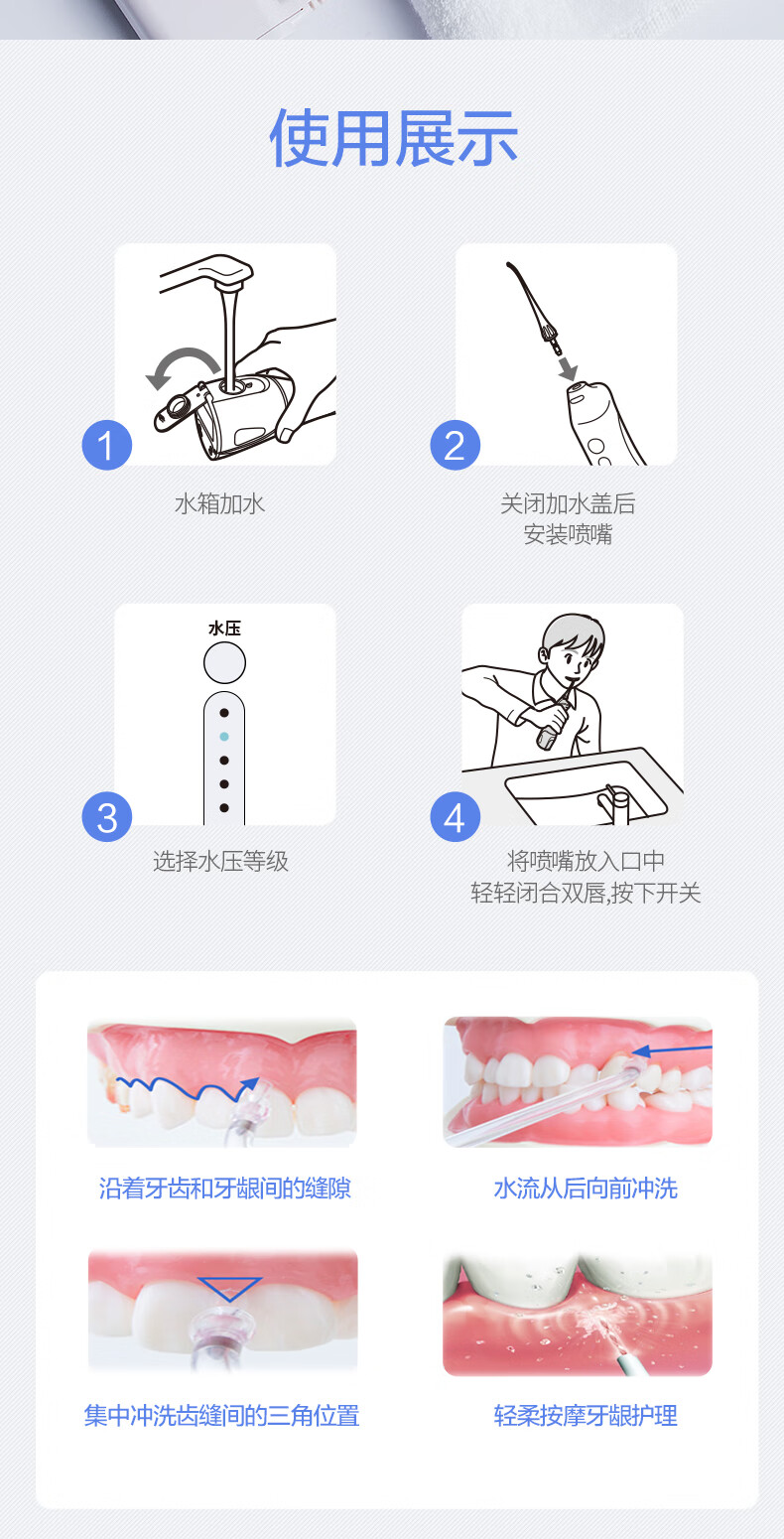 使用展示

1

水箱加水

2

关闭加水盖后
安装喷嘴

水压

3

选择水压等级

4

将喷嘴放入口中
轻轻闭合双唇,按下开关

沿着牙齿和牙龈间的缝隙

水流从后向前冲洗

集中冲洗齿缝间的三角位置

轻柔按摩牙龈护理