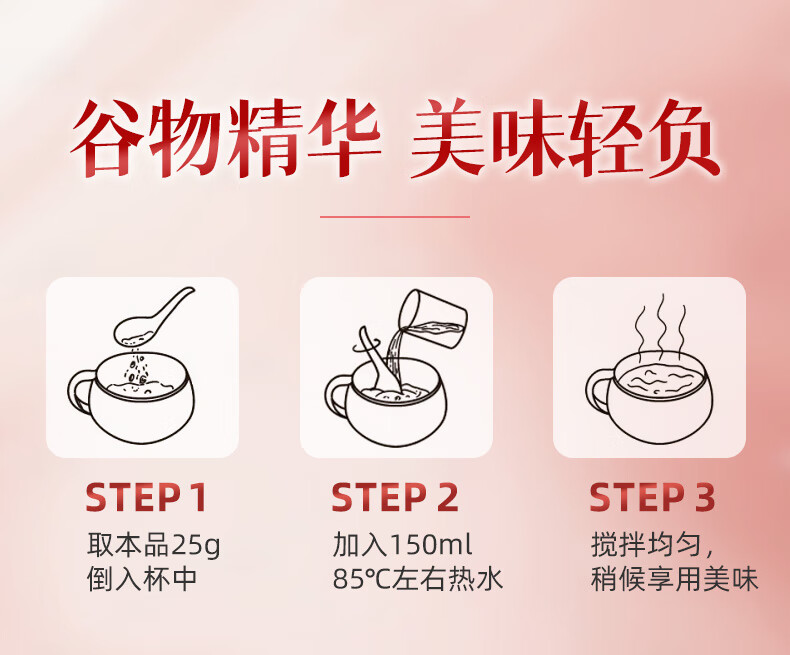 谷物精华 美味轻负

STEP 1
取本品25g
倒入杯中

STEP 2
加入150ml
85℃左右热水

STEP 3
搅拌均匀，
稍候享用美味