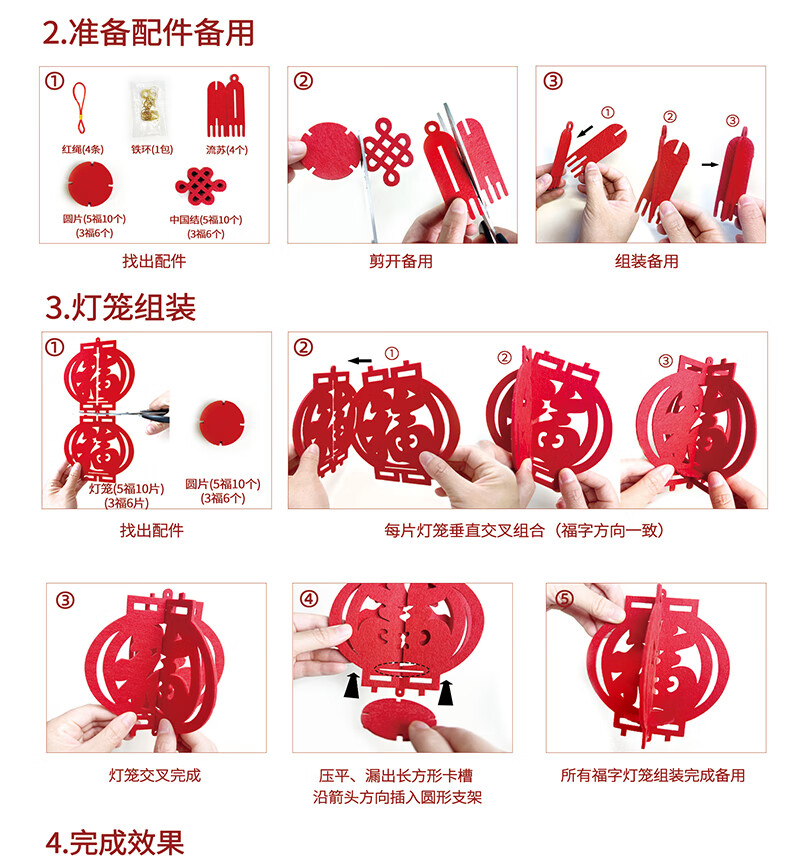 2.准备配件备用

①

红绳(4条)

铁环(1包)

流苏(4个)

圆片(5福10个)
(3福6个)

中国结(5福10个)
(3福6个)

找出配件

②

剪开备用

③

①

②

③

组装备用

3.灯笼组装

①

灯笼(5福10片)
(3福6片)

圆片(5福10个)
(3福6个)

找出配件

②

①

②

③

每片灯笼垂直交叉组合（福字方向一致）

③

灯笼交叉完成

④

压平、漏出长方形卡槽
沿箭头方向插入圆形支架

⑤

所有福字灯笼组装完成备用

4.完成效果