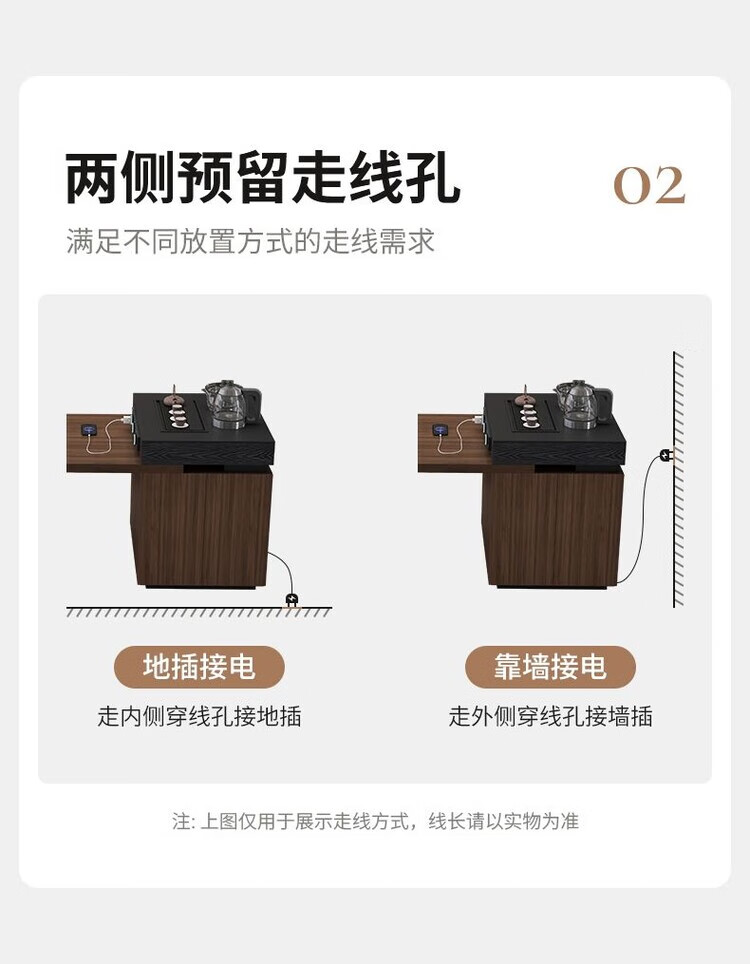 两侧预留走线孔

02

满足不同放置方式的走线需求

地插接电

走内侧穿线孔接地插

靠墙接电

走外侧穿线孔接墙插

注: 上图仅用于展示走线方式，线长请以实物为准