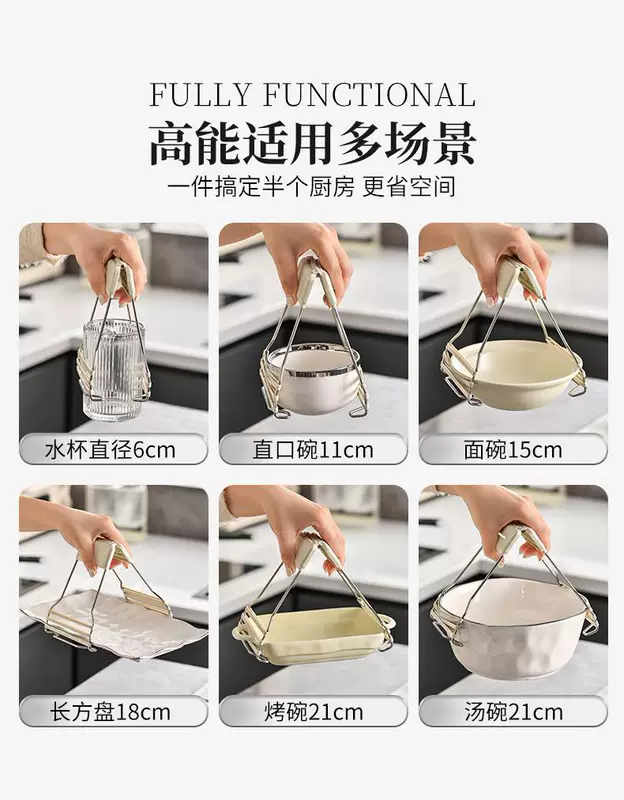 FULLY FUNCTIONAL
高能适用多场景
一件搞定半个厨房 更省空间

水杯直径6cm

直口碗11cm

面碗15cm

长方盘18cm

烤碗21cm

汤碗21cm