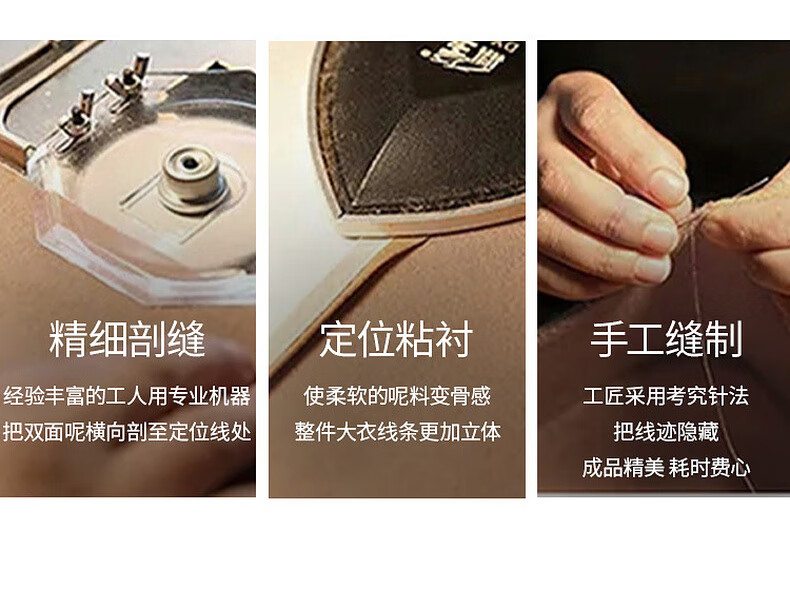 精细剖缝

经验丰富的工人用专业机器
把双面呢横向剖至定位线处

定位粘衬

使柔软的呢料变骨感
整件大衣线条更加立体

手工缝制

工匠采用考究针法
把线迹隐藏
成品精美 耗时费心