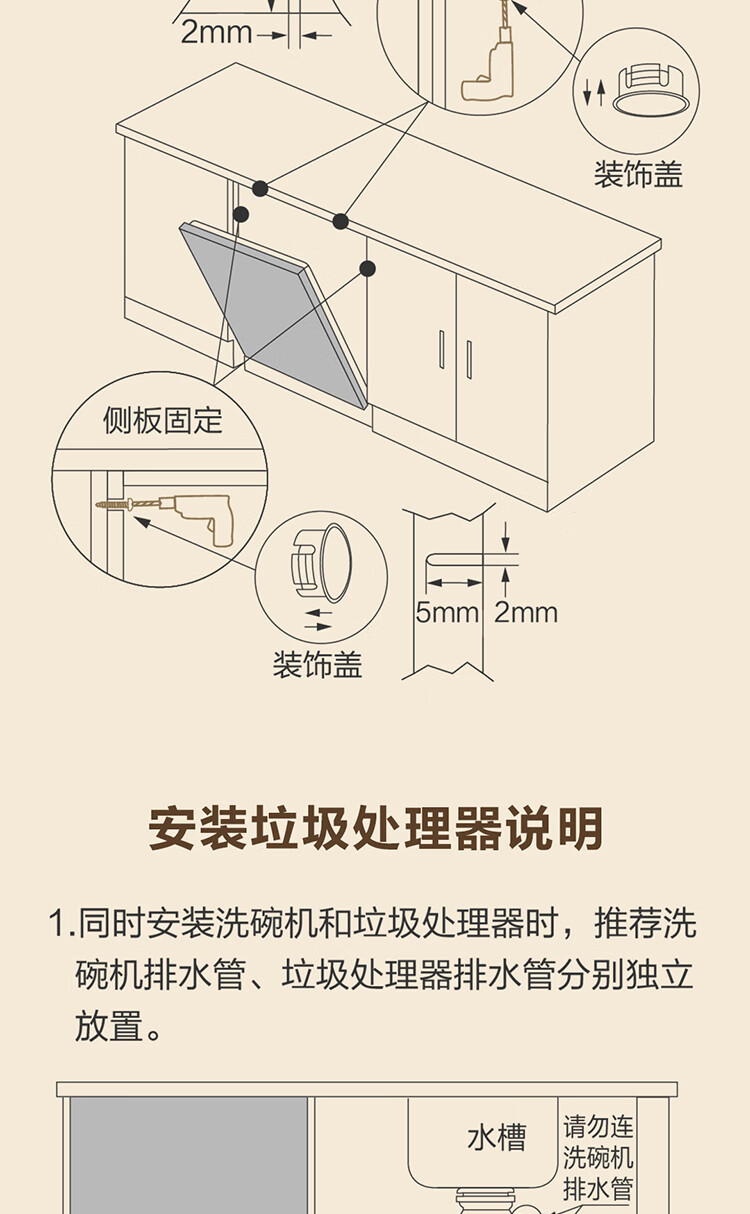 2mm

装饰盖

侧板固定

装饰盖

5mm 2mm

安装垃圾处理器说明

1.同时安装洗碗机和垃圾处理器时，推荐洗碗机排水管、垃圾处理器排水管分别独立放置。

水槽

请勿连洗碗机排水管