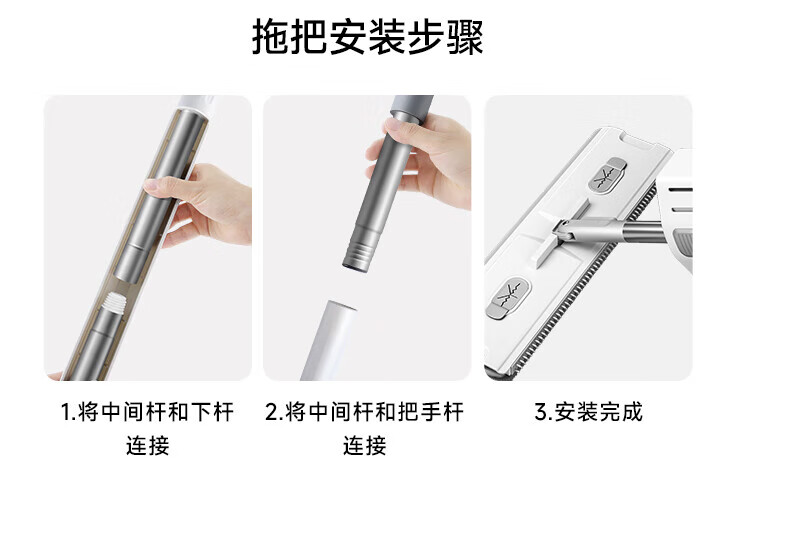 拖把安装步骤

1.将中间杆和下杆连接

2.将中间杆和把手杆连接

3.安装完成