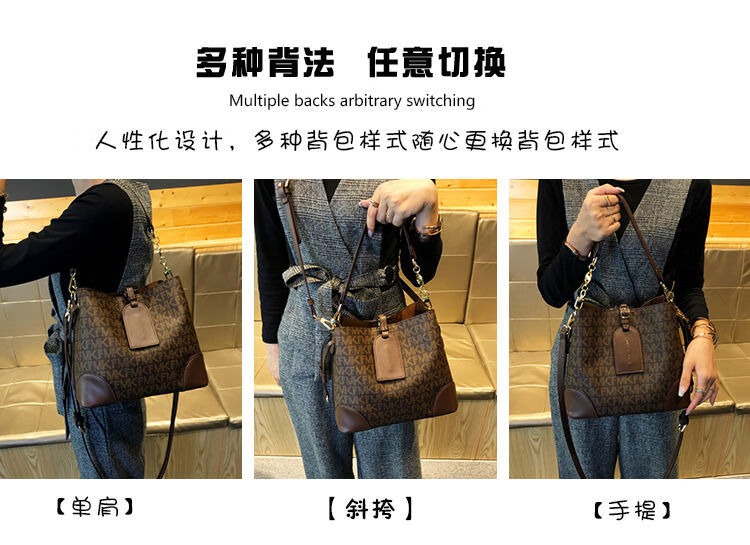 多种背法 任意切换

Multiple backs arbitrary switching

人性化设计，多种背包样式随心更换背包样式

【单肩】

【斜挎】

【手提】