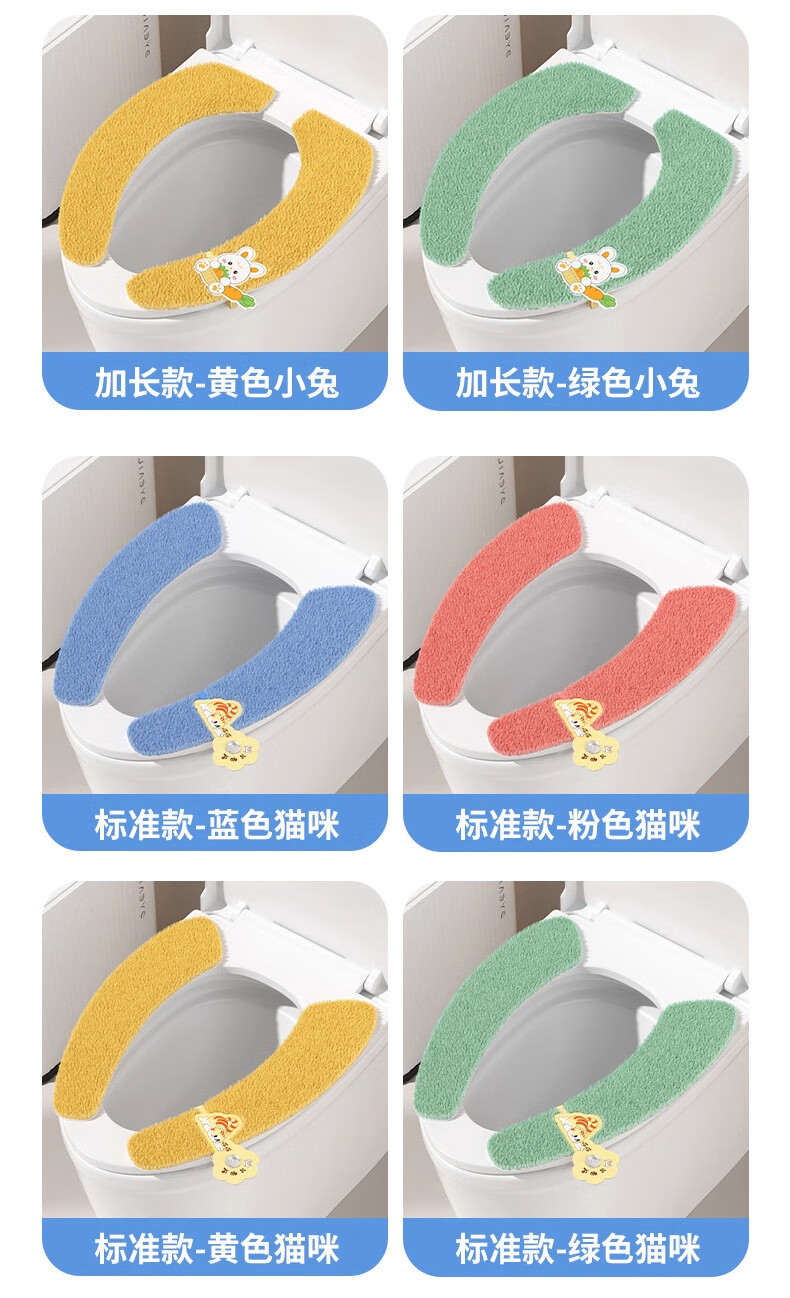 加长款-黄色小兔

加长款-绿色小兔

标准款-蓝色猫咪

标准款-粉色猫咪

标准款-黄色猫咪

标准款-绿色猫咪