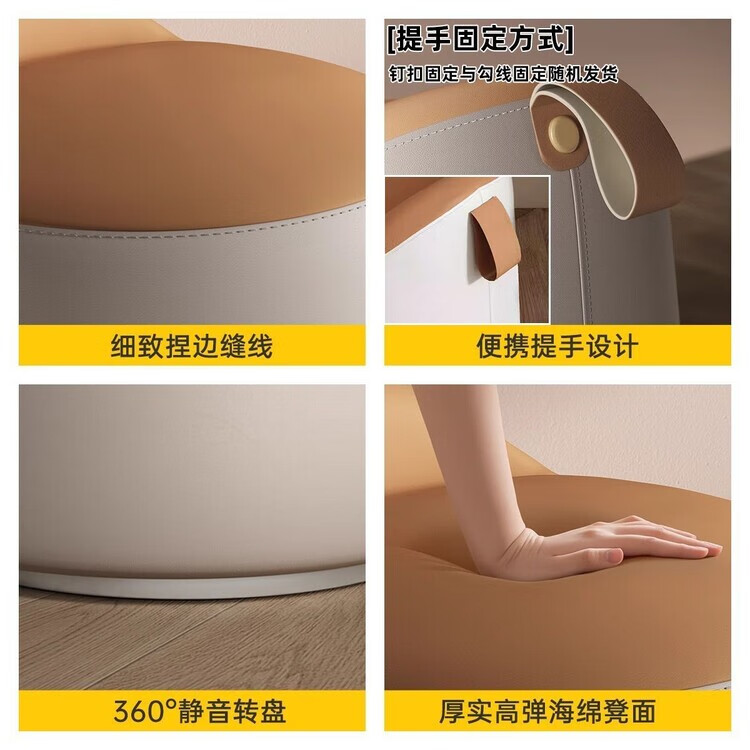 细致捏边缝线

[提手固定方式]
钉扣固定与勾线固定随机发货

便携提手设计

360°静音转盘

厚实高弹海绵凳面