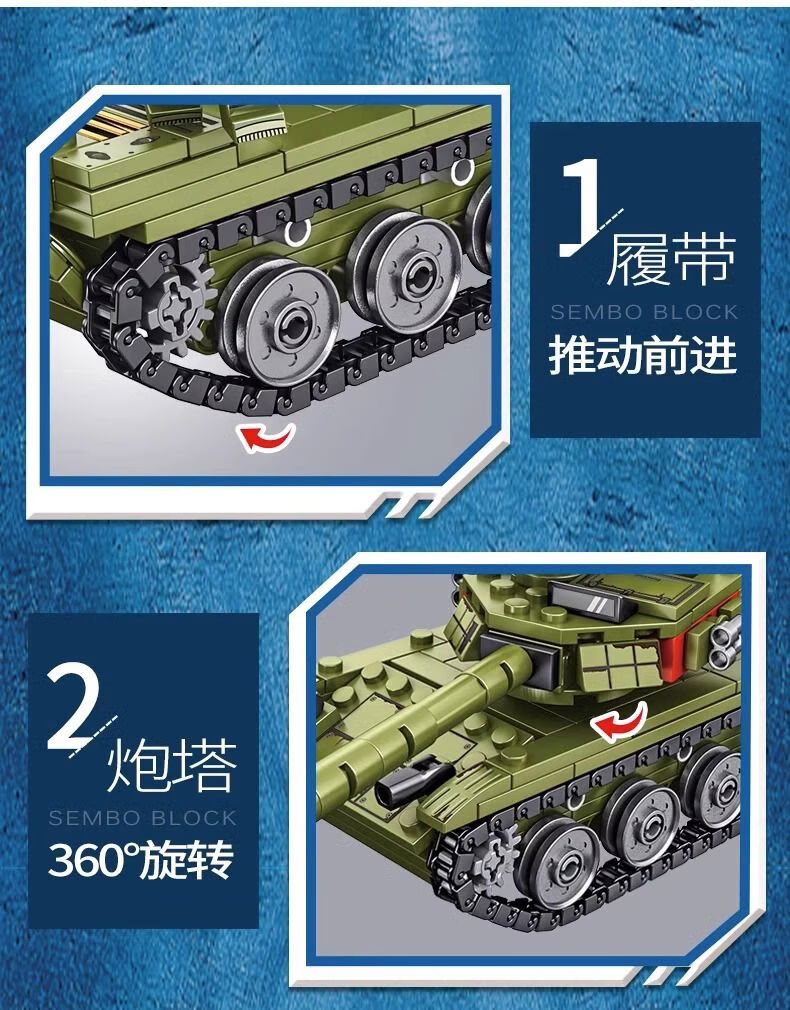 1 履带
SEMBO BLOCK
推动前进

2 炮塔
SEMBO BLOCK
360°旋转