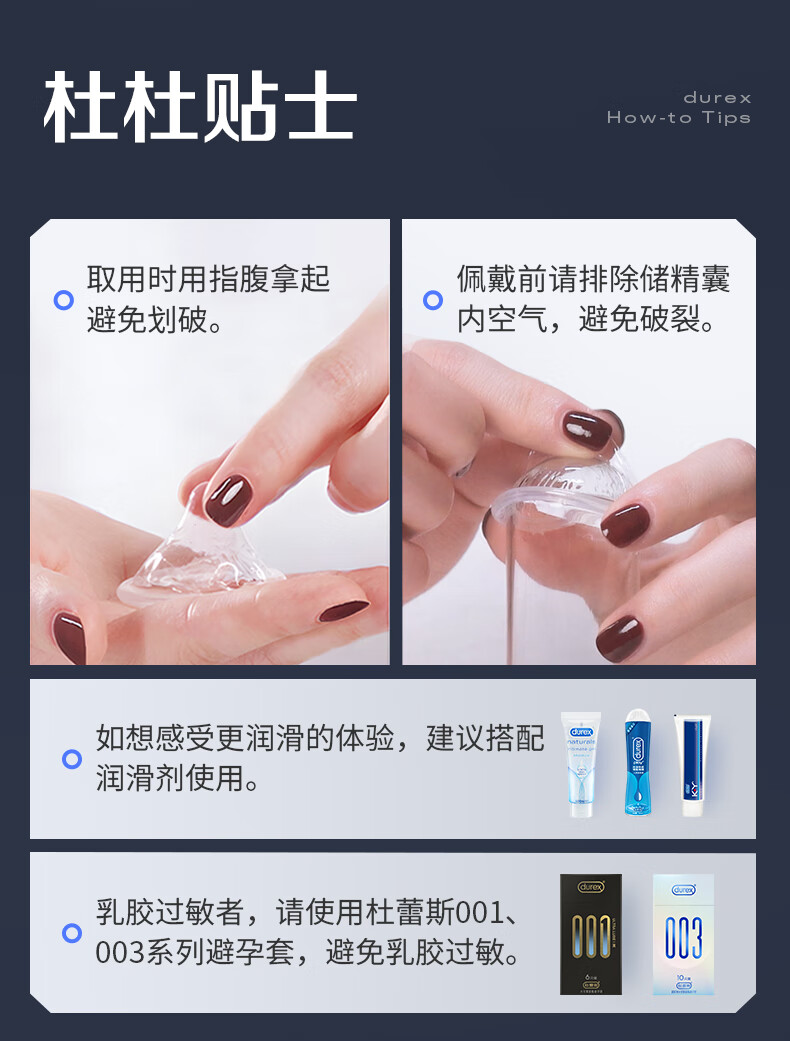 杜杜贴士

durex
How-to Tips

取用时用指腹拿起避免划破。

佩戴前请排除储精囊内空气，避免破裂。

如想感受更润滑的体验，建议搭配润滑剂使用。

durex
naturals

durex

K-Y

乳胶过敏者，请使用杜蕾斯001、003系列避孕套，避免乳胶过敏。

durex
003

durex
003