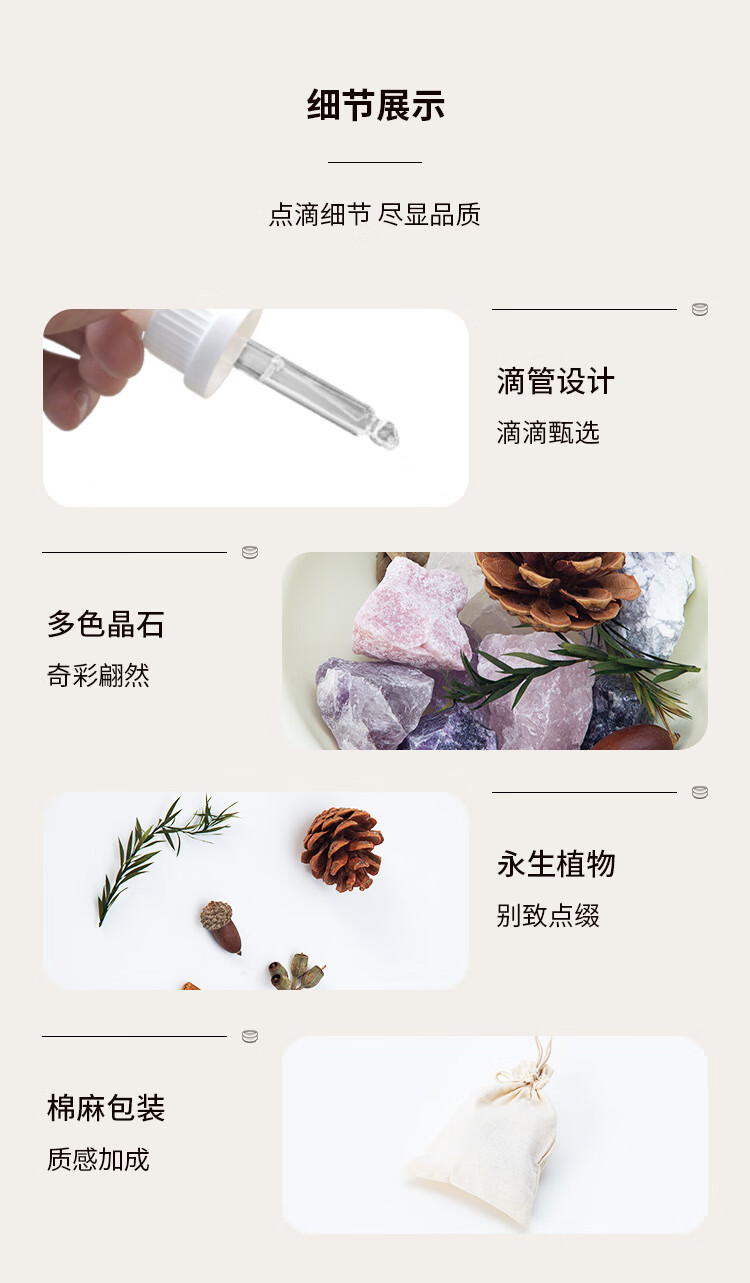 细节展示

点滴细节 尽显品质

滴管设计

滴滴甄选

多色晶石

奇彩翩然

永生植物

别致点缀

棉麻包装

质感加成