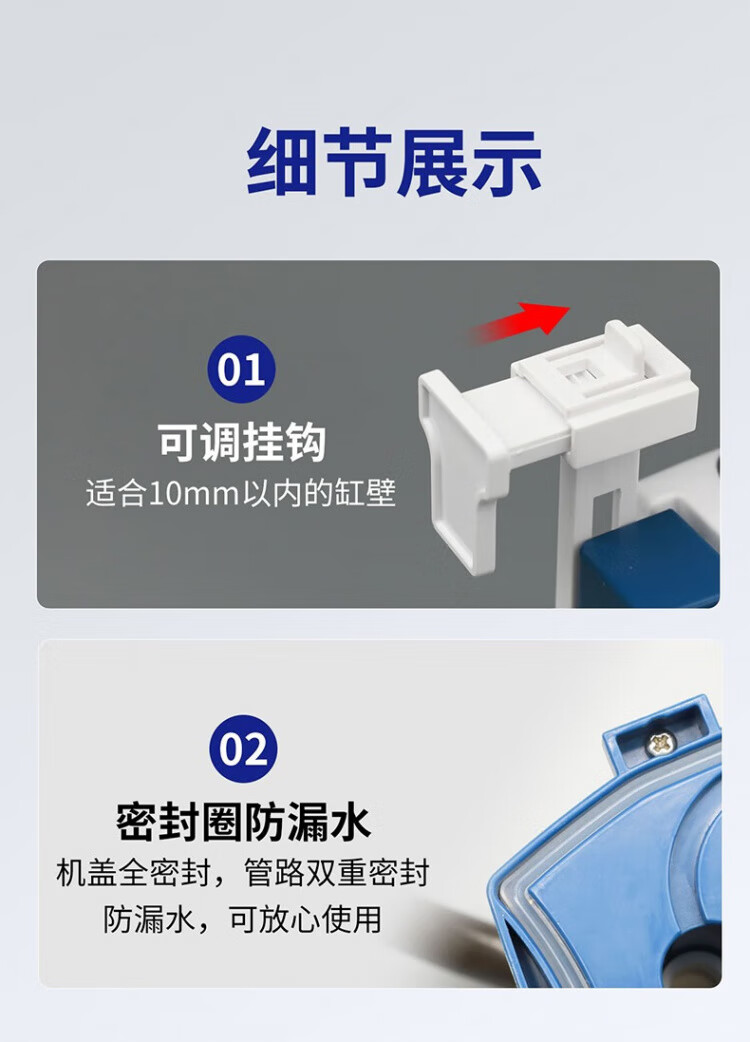 细节展示

01
可调挂钩
适合10mm以内的缸壁

02
密封圈防漏水
机盖全密封，管路双重密封
防漏水，可放心使用