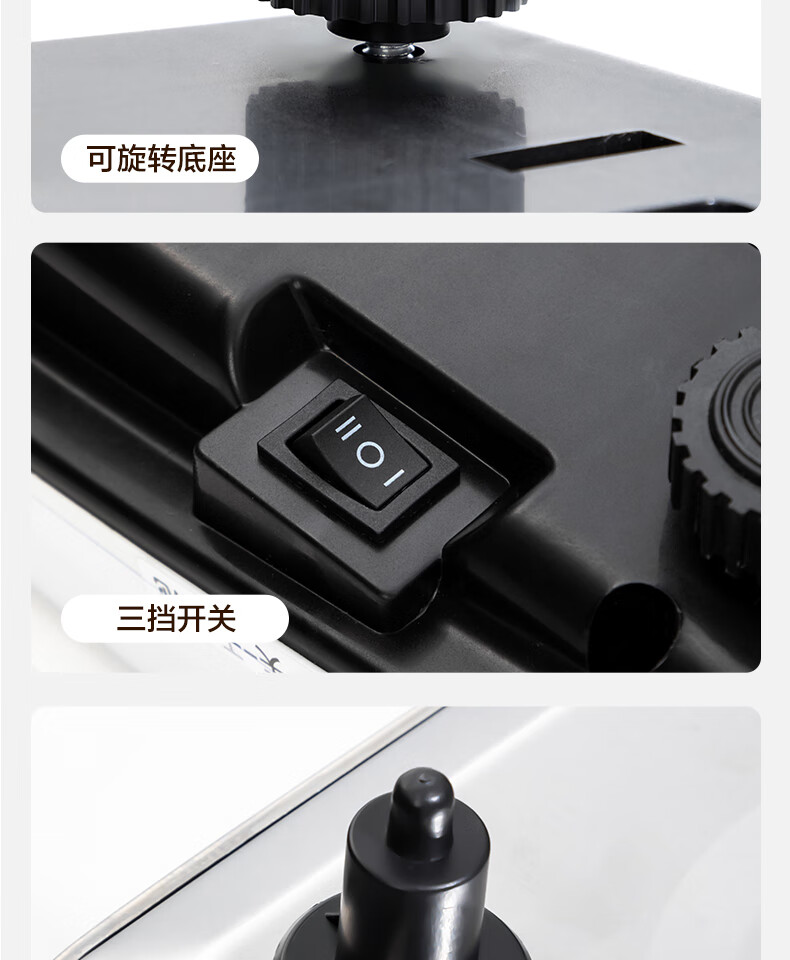 可旋转底座

II O I

三挡开关