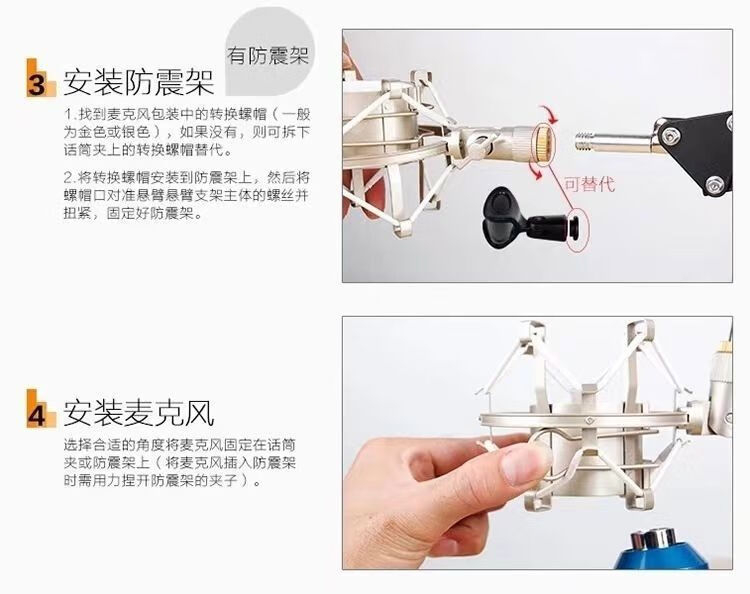 有防震架

3 安装防震架

1.找到麦克风包装中的转换螺帽（一般为金色或银色），如果没有，则可拆下话筒夹上的转换螺帽替代。

2.将转换螺帽安装到防震架上，然后将螺帽口对准悬臂悬臂支架主体的螺丝并扭紧，固定好防震架。

可替代

4 安装麦克风

选择合适的角度将麦克风固定在话筒夹或防震架上（将麦克风插入防震架时需用力捏开防震架的夹子）。