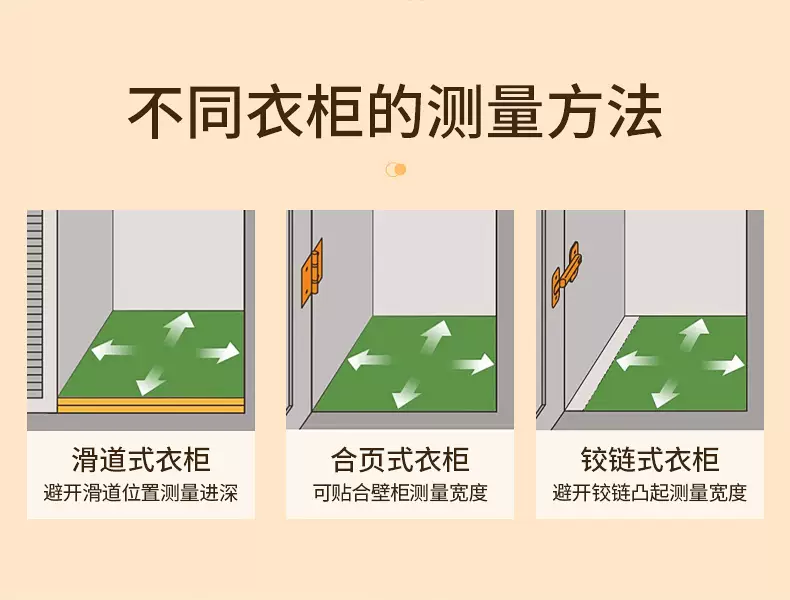 不同衣柜的测量方法

滑道式衣柜
避开滑道位置测量进深

合页式衣柜
可贴合壁柜测量宽度

铰链式衣柜
避开铰链凸起测量宽度