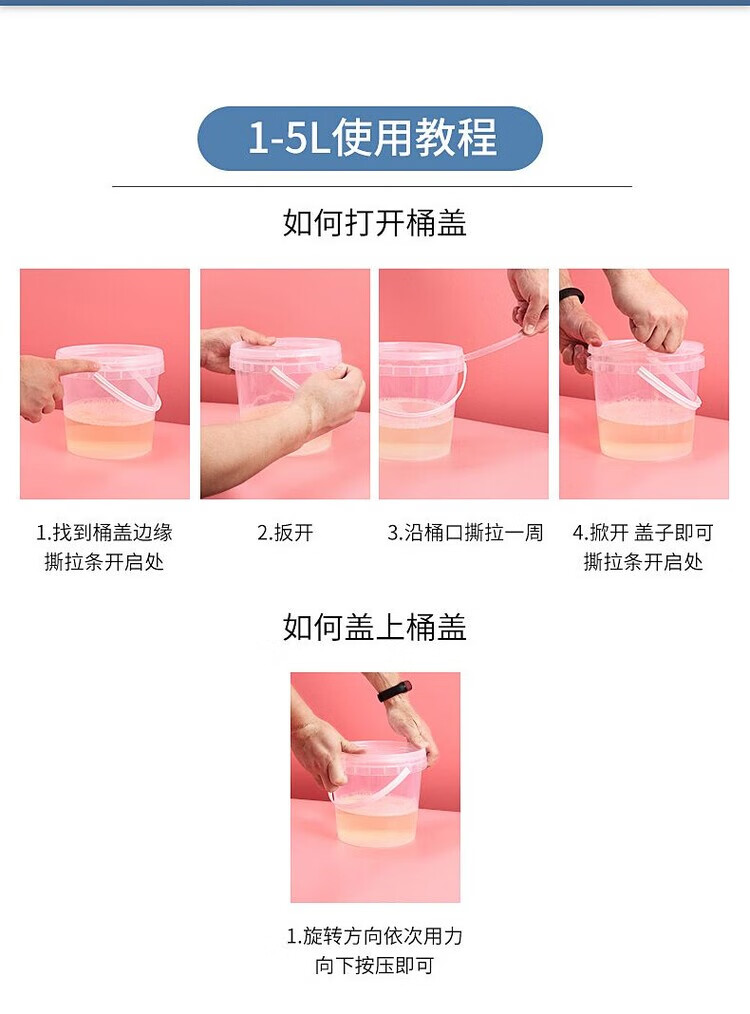 1-5L使用教程

如何打开桶盖

1.找到桶盖边缘撕拉条开启处

2.扳开

3.沿桶口撕拉一周

4.掀开 盖子即可撕拉条开启处

如何盖上桶盖

1.旋转方向依次用力向下按压即可