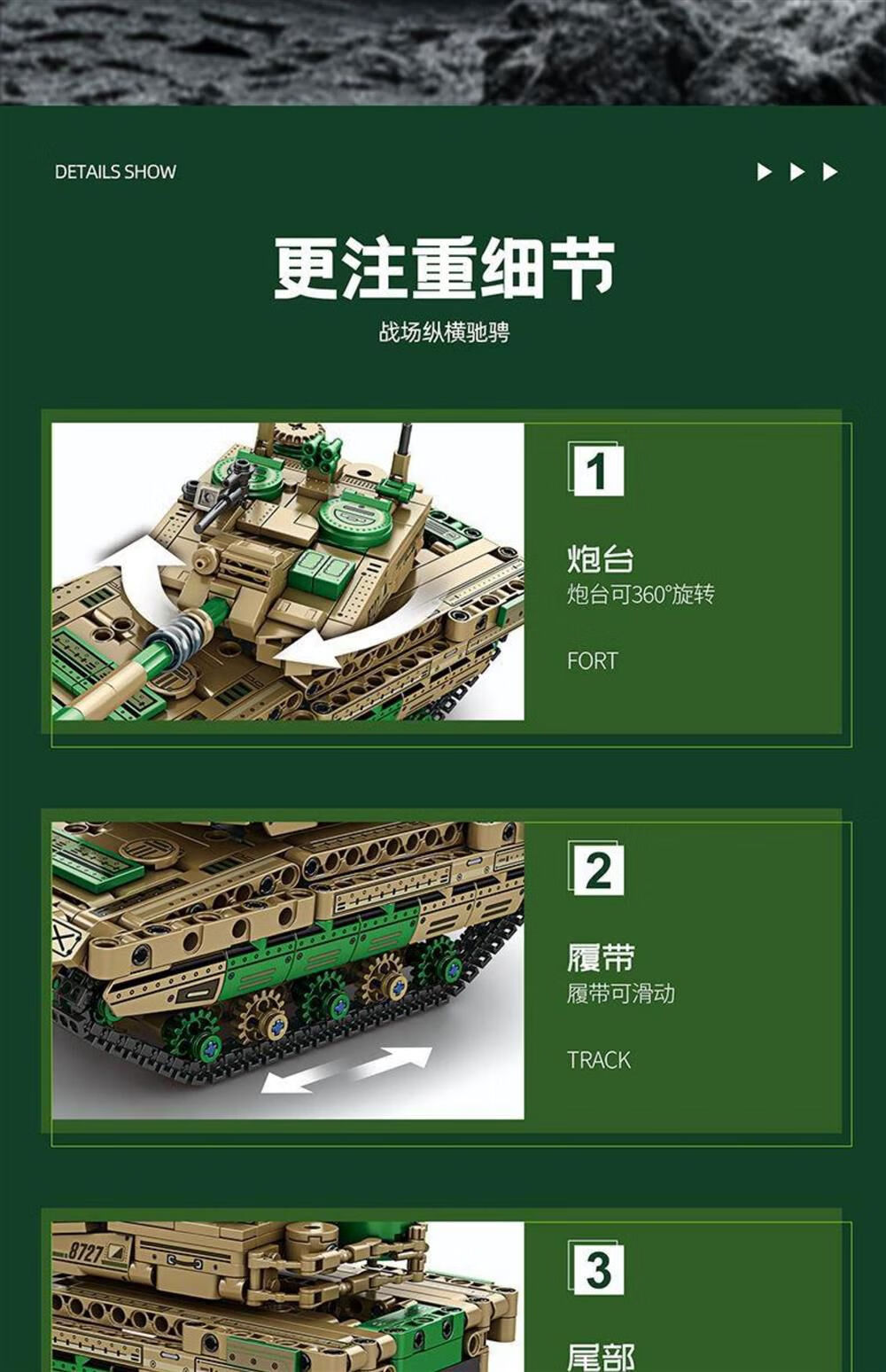 DETAILS SHOW

更注重细节

战场纵横驰骋

1

炮台

炮台可360°旋转

FORT

2

履带

履带可滑动

TRACK

8727

3

尾部