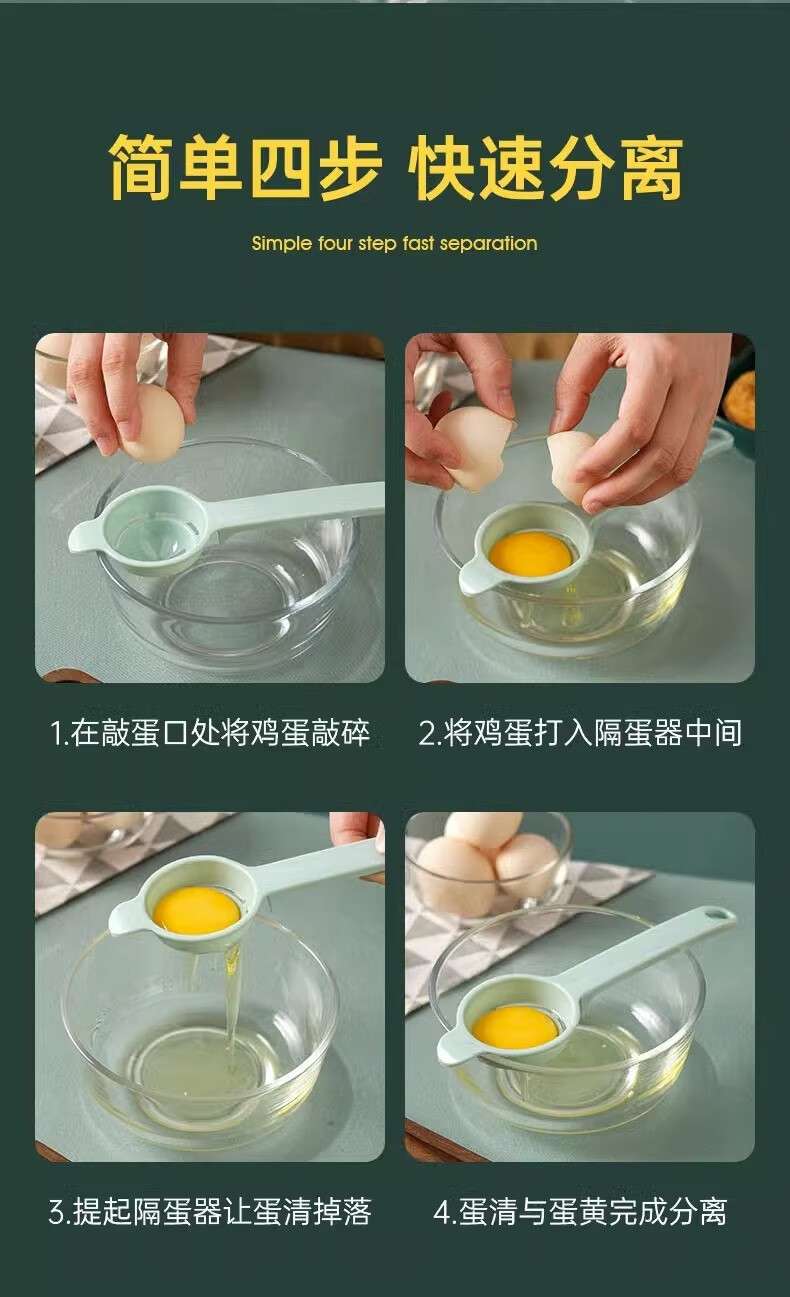 简单四步 快速分离

Simple four step fast separation

1.在敲蛋口处将鸡蛋敲碎

2.将鸡蛋打入隔蛋器中间

3.提起隔蛋器让蛋清掉落

4.蛋清与蛋黄完成分离