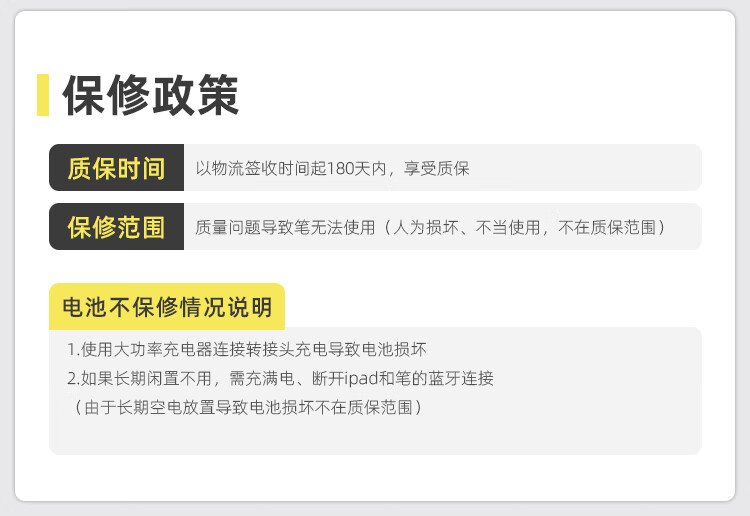 保修政策

质保时间 以物流签收时间起180天内，享受质保

保修范围 质量问题导致笔无法使用（人为损坏、不当使用，不在质保范围）

电池不保修情况说明

1.使用大功率充电器连接转接头充电导致电池损坏
2.如果长期闲置不用，需充满电、断开ipad和笔的蓝牙连接
（由于长期空电放置导致电池损坏不在质保范围）