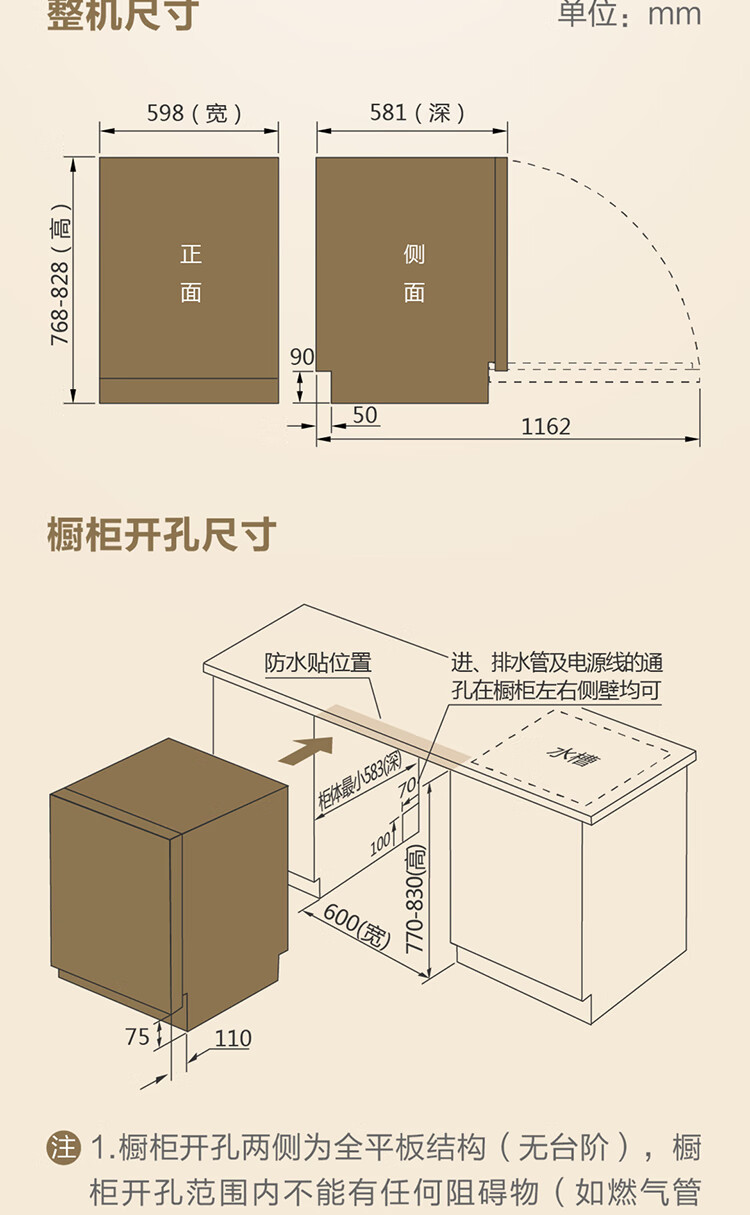 整机尺寸

单位：mm

598（宽）

581（深）

768-828（高）

正面

侧面

90

50

1162

橱柜开孔尺寸

防水贴位置

进、排水管及电源线的通孔在橱柜左右侧壁均可

水槽

柜体最小583(深)

70

100

770-830(高)

600(宽)

75

110

注 1.橱柜开孔两侧为全平板结构（无台阶），橱柜开孔范围内不能有任何阻碍物（如燃气管