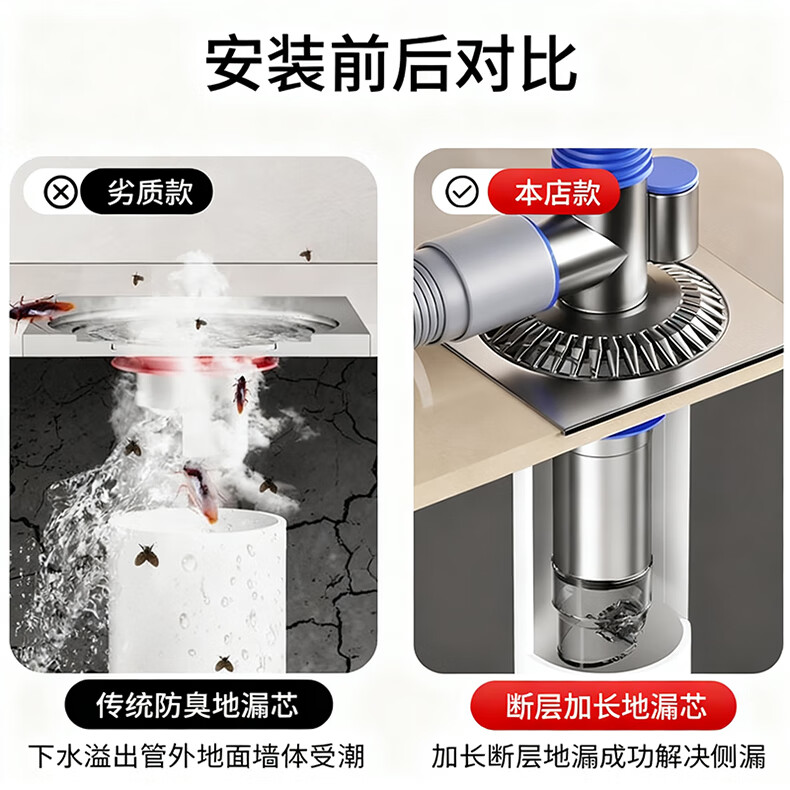 安装前后对比

劣质款

传统防臭地漏芯

下水溢出管外地面墙体受潮

本店款

断层加长地漏芯

加长断层地漏成功解决侧漏